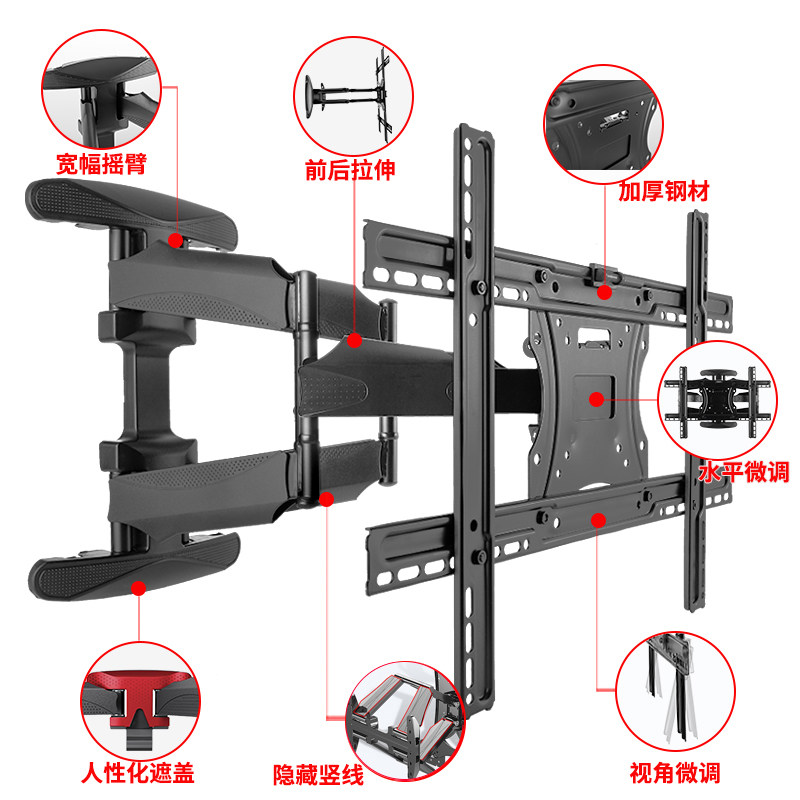 宽幅摇臂

前后拉伸

加厚钢材

水平微调

人性化遮盖

隐藏竖线

视角微调