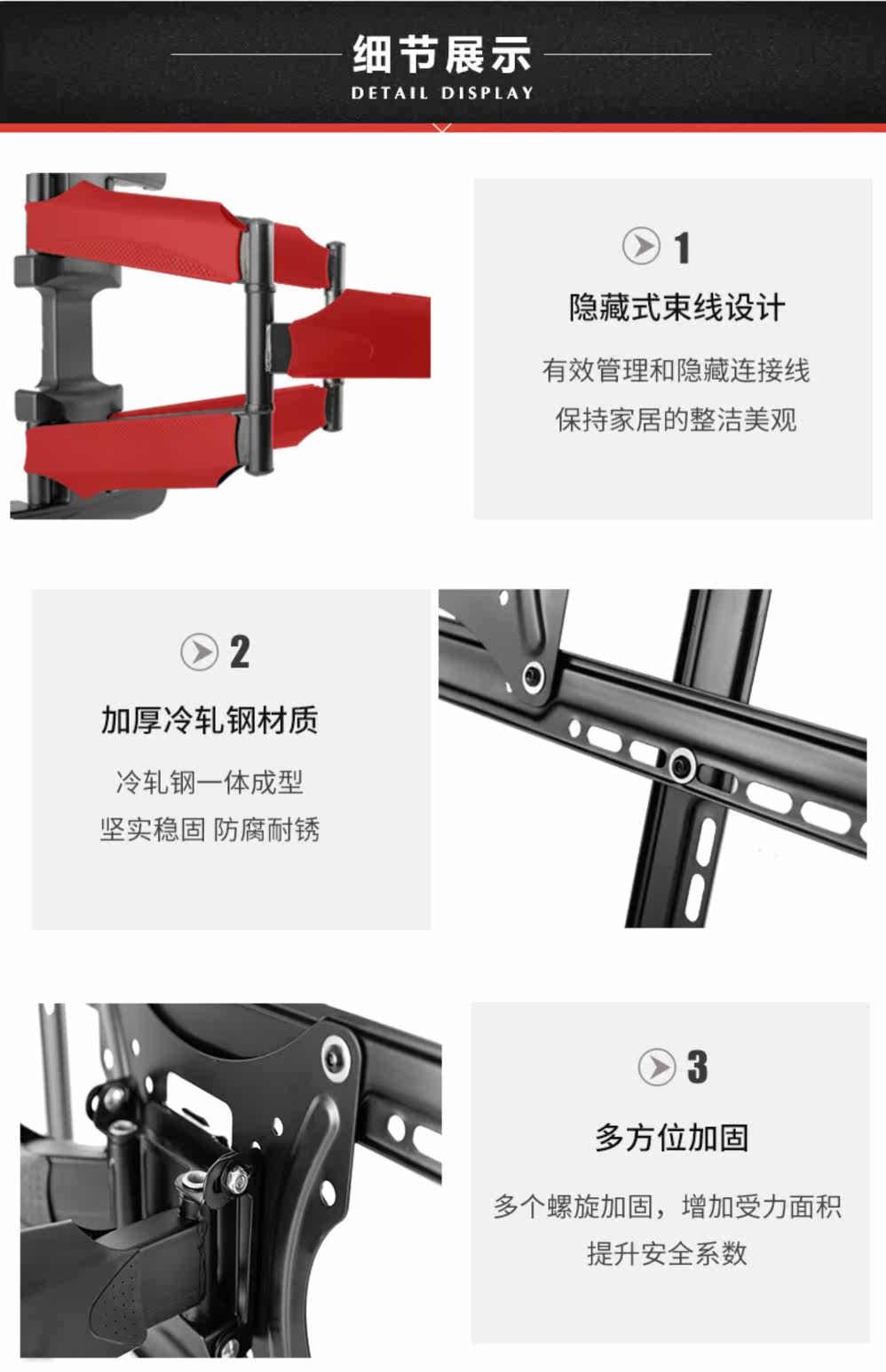 细节展示
DETAIL DISPLAY

1
隐藏式束线设计
有效管理和隐藏连接线
保持家居的整洁美观

2
加厚冷轧钢材质
冷轧钢一体成型
坚实稳固 防腐耐锈

3
多方位加固
多个螺旋加固，增加受力面积
提升安全系数