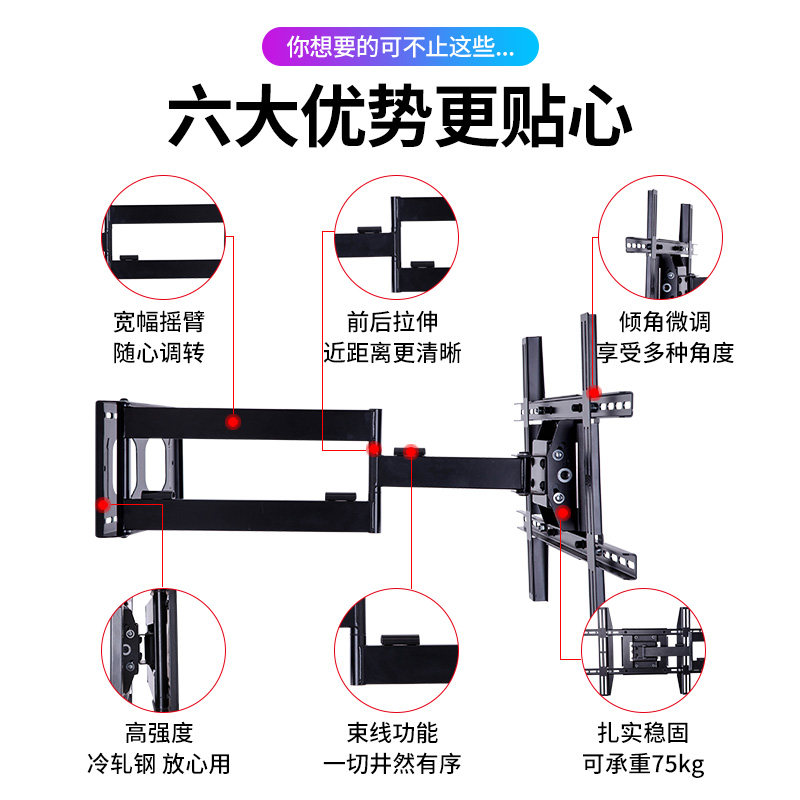 你想要的可不止这些...

六大优势更贴心

宽幅摇臂
随心调转

前后拉伸
近距离更清晰

倾角微调
享受多种角度

高强度
冷轧钢 放心用

束线功能
一切井然有序

扎实稳固
可承重75kg