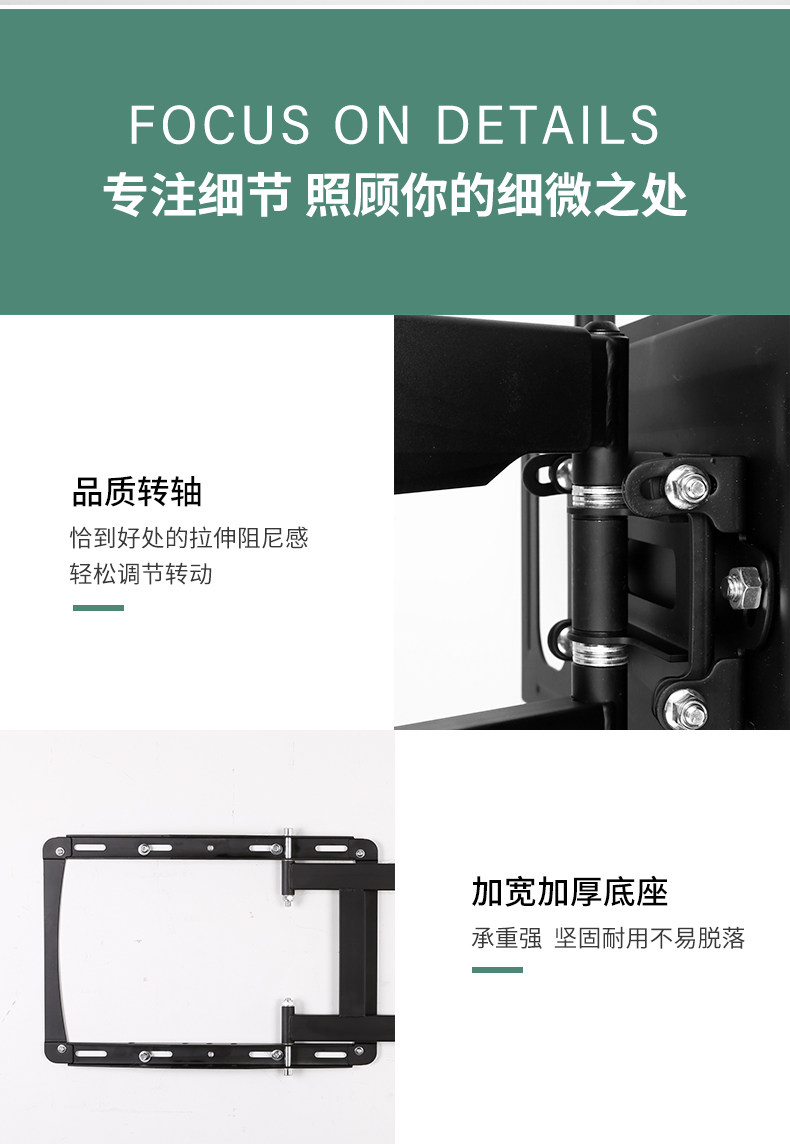 FOCUS ON DETAILS
专注细节 照顾你的细微之处

品质转轴
恰到好处的拉伸阻尼感
轻松调节转动

加宽加厚底座
承重强 坚固耐用不易脱落