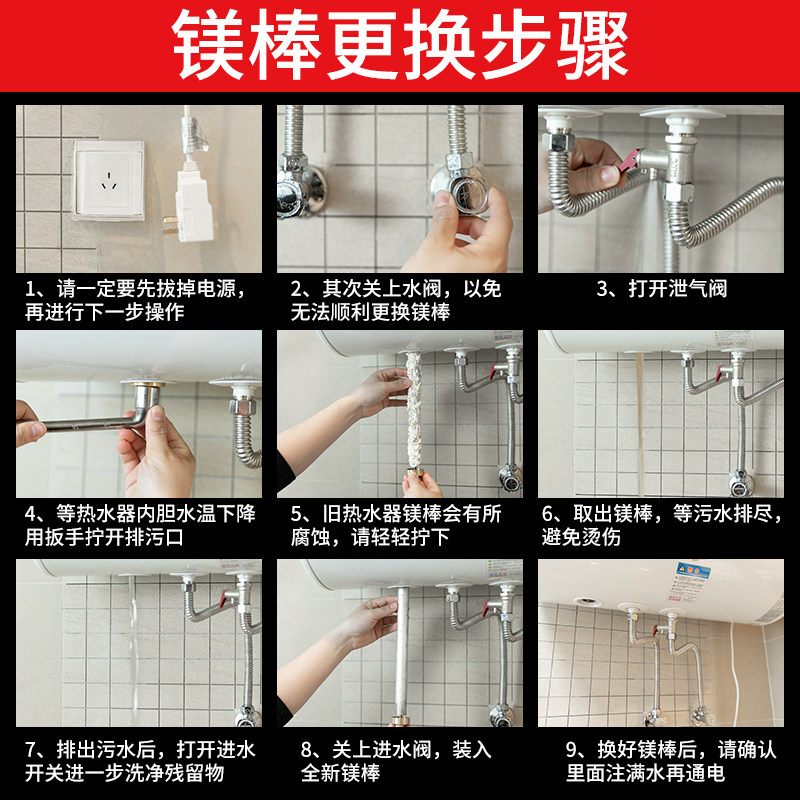 镁棒更换步骤

1、请一定要先拔掉电源，再进行下一步操作

2、其次关上水阀，以免无法顺利更换镁棒

3、打开泄气阀

4、等热水器内胆水温下降用扳手拧开排污口

5、旧热水器镁棒会有所腐蚀，请轻轻拧下

6、取出镁棒，等污水排尽，避免烫伤

7、排出污水后，打开进水开关进一步洗净残留物

8、关上进水阀，装入全新镁棒

9、换好镁棒后，请确认里面注满水再通电