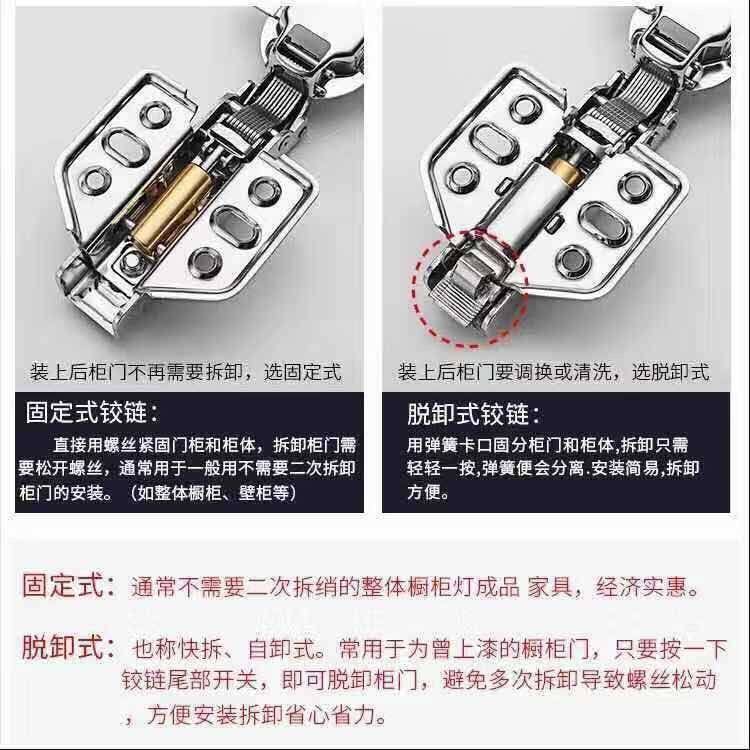 装上后柜门不再需要拆卸，选固定式

固定式铰链：

直接用螺丝紧固门柜和柜体，拆卸柜门需要松开螺丝，通常用于一般用不需要二次拆卸柜门的安装。（如整体橱柜、壁柜等）

装上后柜门要调换或清洗，选脱卸式

脱卸式铰链：

用弹簧卡口固分柜门和柜体,拆卸只需轻轻一按,弹簧便会分离.安装简易,拆卸方便。

固定式：通常不需要二次拆绡的整体橱柜灯成品 家具，经济实惠。

脱卸式：也称快拆、自卸式。常用于为曾上漆的橱柜门，只要按一下铰链尾部开关，即可脱卸柜门，避免多次拆卸导致螺丝松动，方便安装拆卸省心省力。