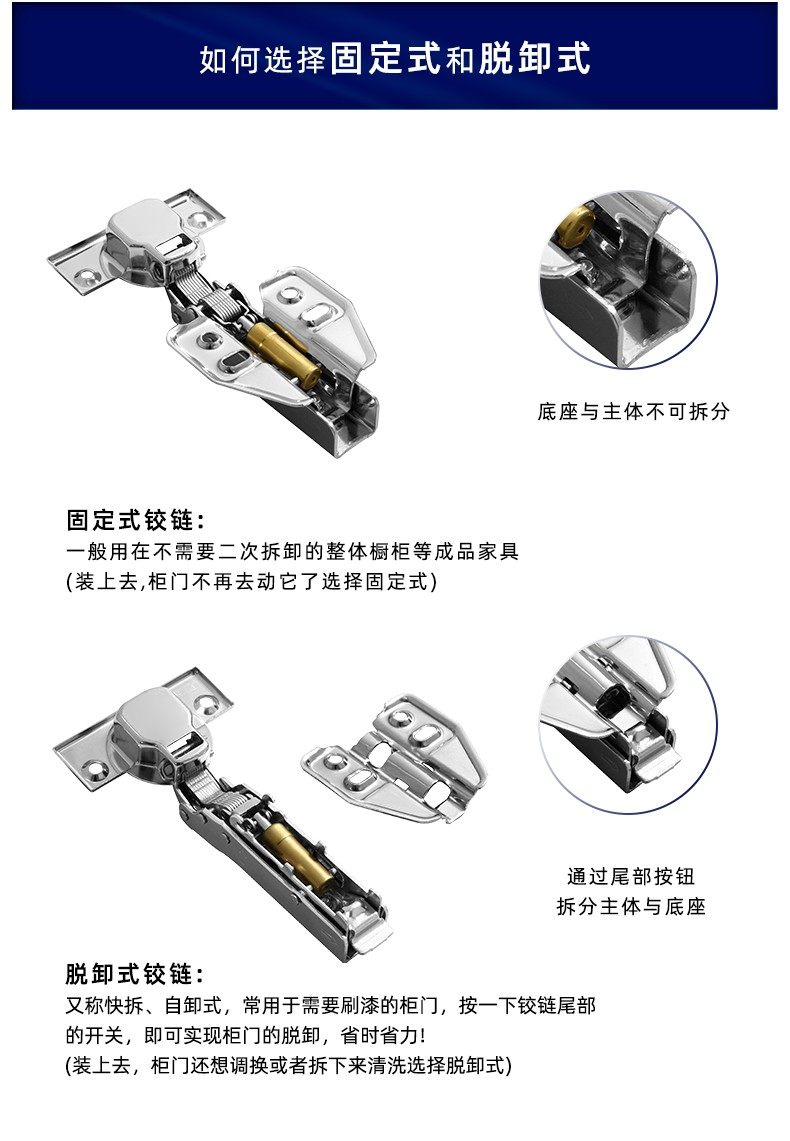 如何选择固定式和脱卸式

底座与主体不可拆分

固定式铰链：
一般用在不需要二次拆卸的整体橱柜等成品家具
(装上去,柜门不再去动它了选择固定式)

通过尾部按钮
拆分主体与底座

脱卸式铰链：
又称快拆、自卸式，常用于需要刷漆的柜门，按一下铰链尾部的开关，即可实现柜门的脱卸，省时省力!
(装上去，柜门还想调换或者拆下来清洗选择脱卸式)