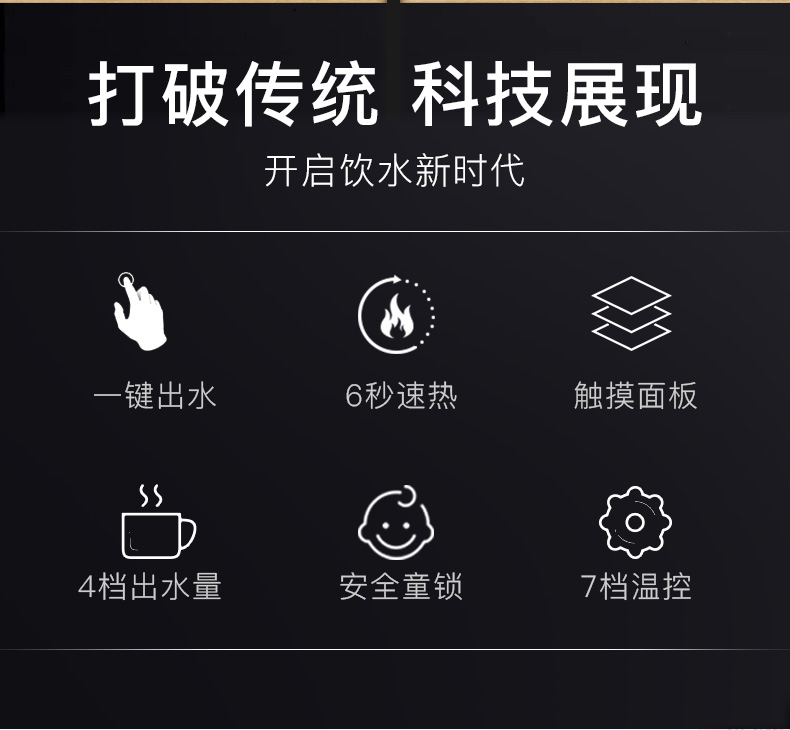 打破传统 科技展现

开启饮水新时代

一键出水 6秒速热 触摸面板

4档出水量 安全童锁 7档温控