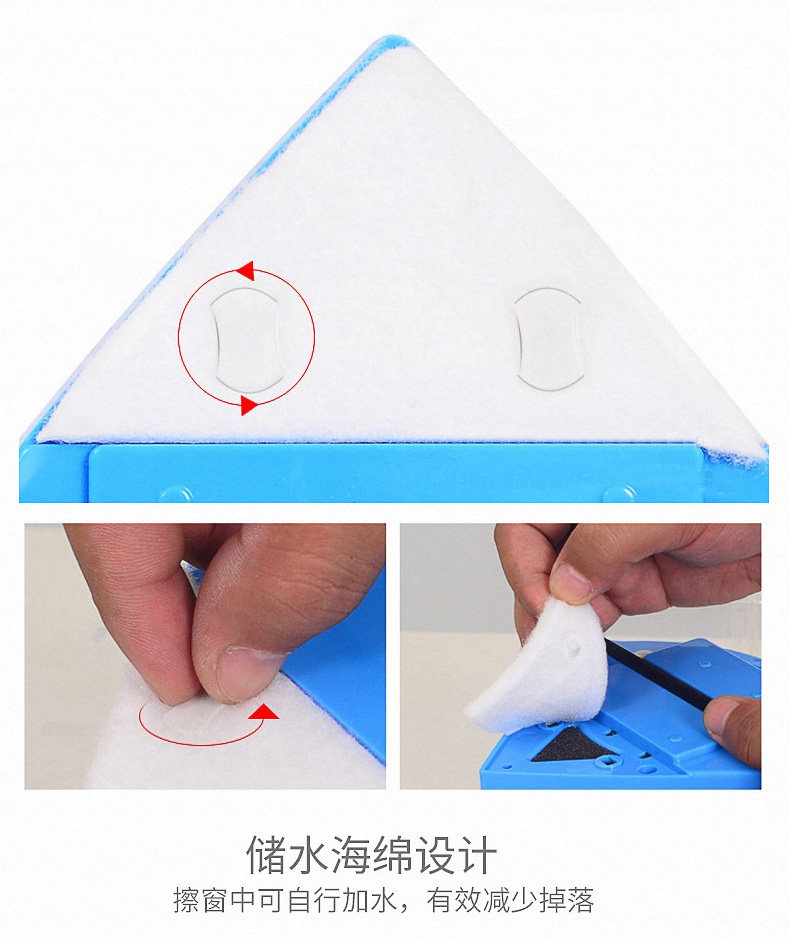 储水海绵设计

擦窗中可自行加水，有效减少掉落