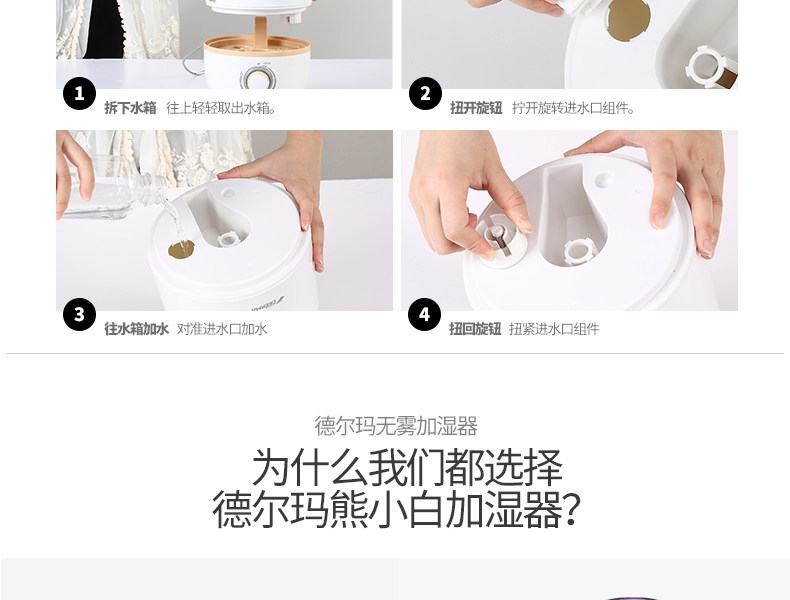 1 拆下水箱 往上轻轻取出水箱。

2 扭开旋钮 拧开旋转进水口组件。

3 往水箱加水 对准进水口加水

4 扭回旋钮 扭紧进水口组件

德尔玛无雾加湿器

为什么我们都选择
德尔玛熊小白加湿器？