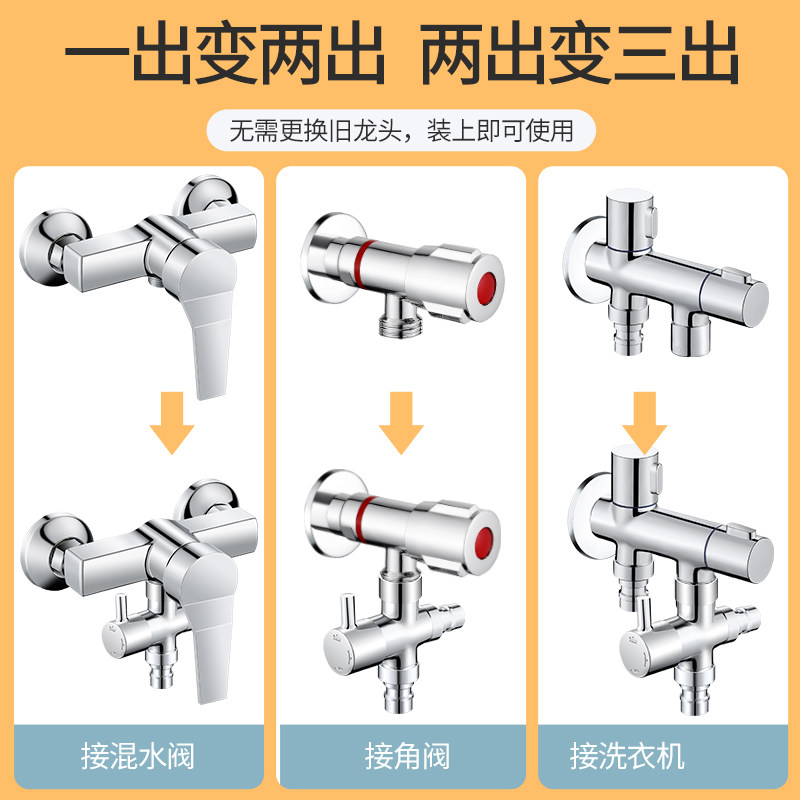 一出变两出 两出变三出

无需更换旧龙头，装上即可使用

接混水阀

接角阀

接洗衣机