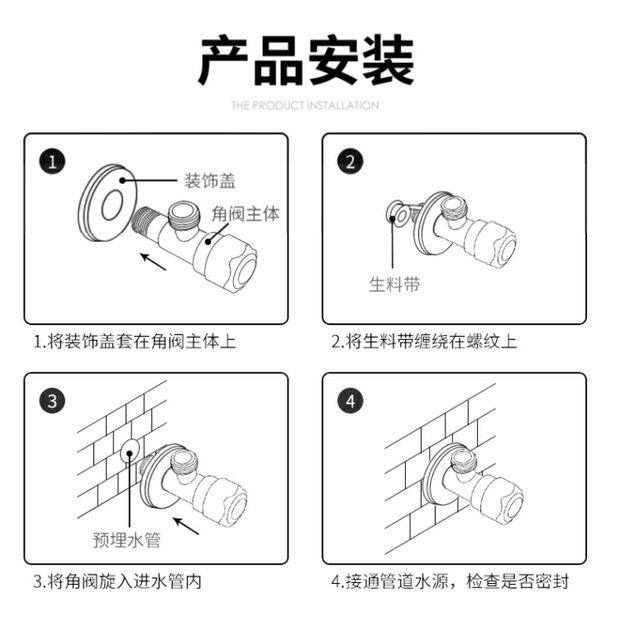 产品安装

THE PRODUCT INSTALLATION

1

装饰盖

角阀主体

1.将装饰盖套在角阀主体上

2

生料带

2.将生料带缠绕在螺纹上

3

预埋水管

3.将角阀旋入进水管内

4

4.接通管道水源，检查是否密封