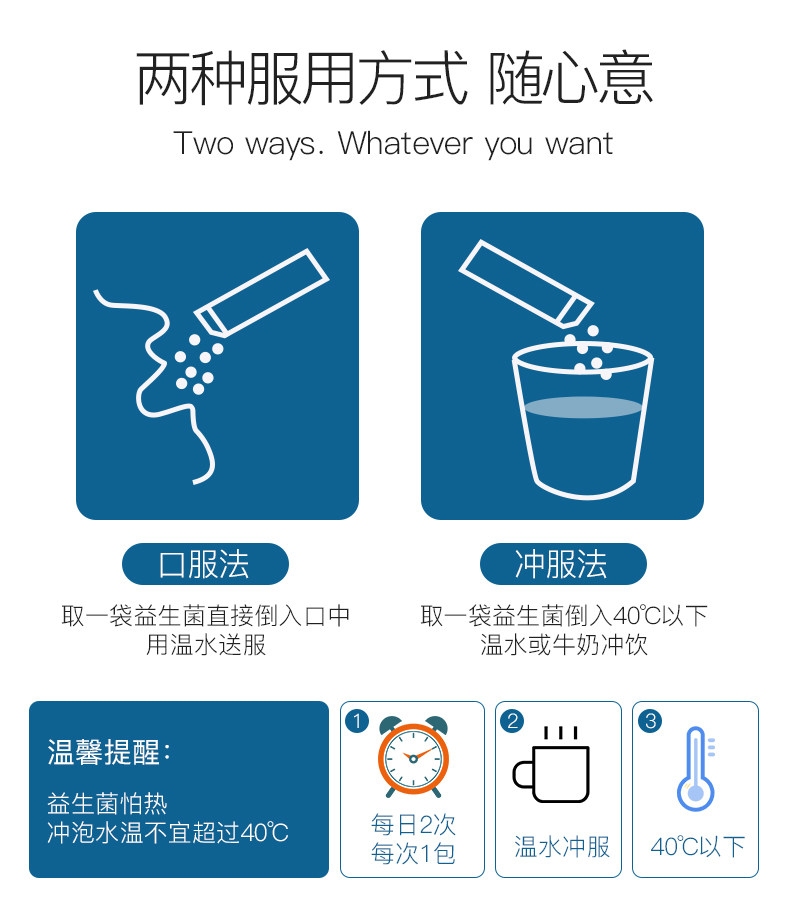 两种服用方式 随心意
Two ways. Whatever you want

口服法
取一袋益生菌直接倒入口中
用温水送服

冲服法
取一袋益生菌倒入40℃以下
温水或牛奶冲饮

温馨提醒：
益生菌怕热
冲泡水温不宜超过40℃

1
每日2次
每次1包

2
温水冲服

3
40℃以下