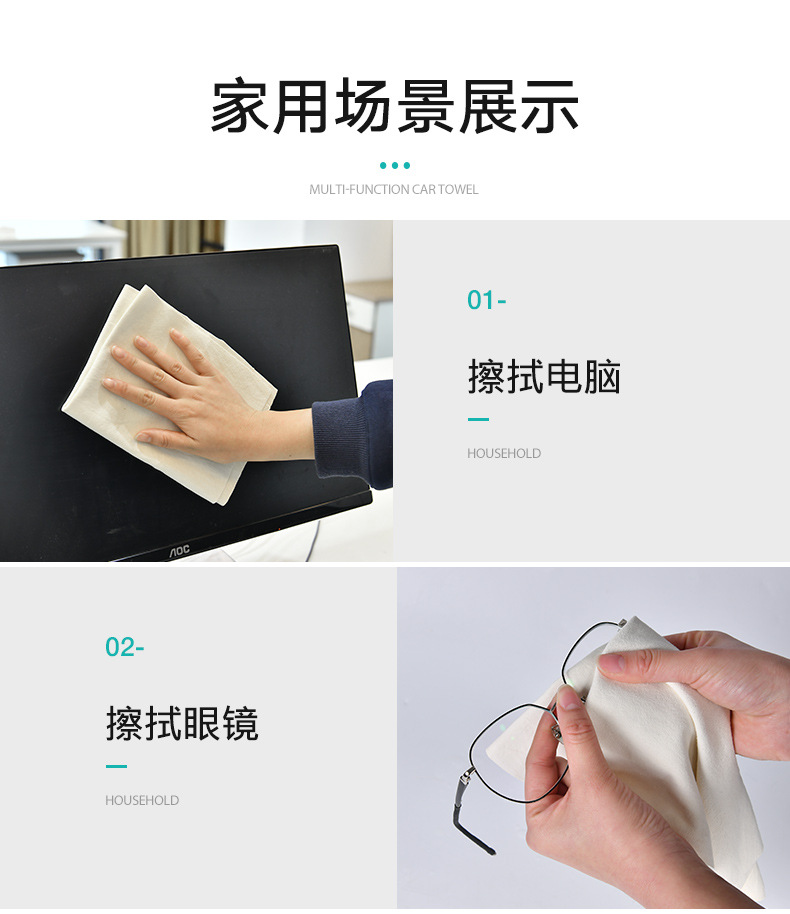 家用场景展示

MULTI-FUNCTION CAR TOWEL

AOC

01-

擦拭电脑

HOUSEHOLD

02-

擦拭眼镜

HOUSEHOLD