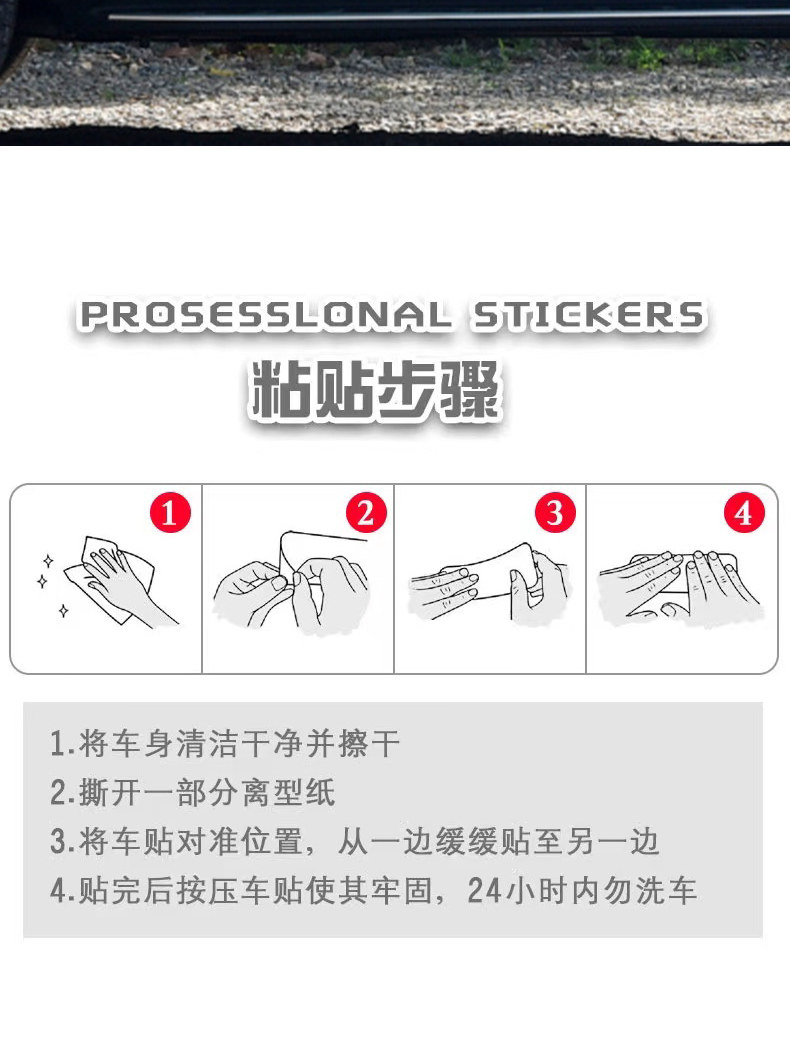 PROSESSLONAL STICKERS
粘贴步骤

1 2 3 4

1.将车身清洁干净并擦干
2.撕开一部分离型纸
3.将车贴对准位置，从一边缓缓贴至另一边
4.贴完后按压车贴使其牢固，24小时内勿洗车