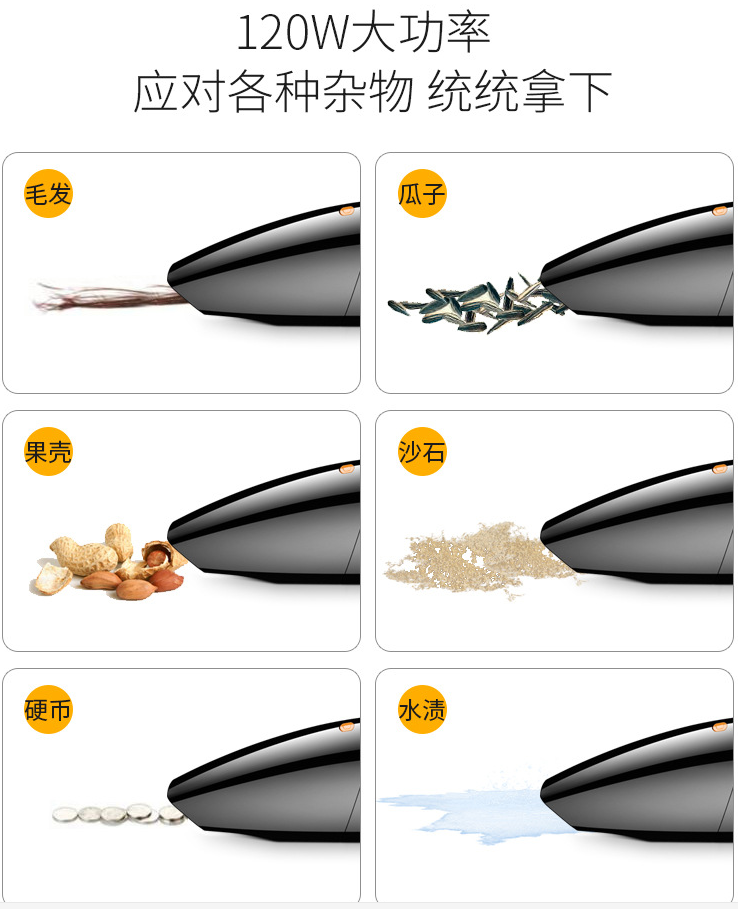 120W大功率
应对各种杂物 统统拿下

毛发

瓜子

果壳

沙石

硬币

水渍