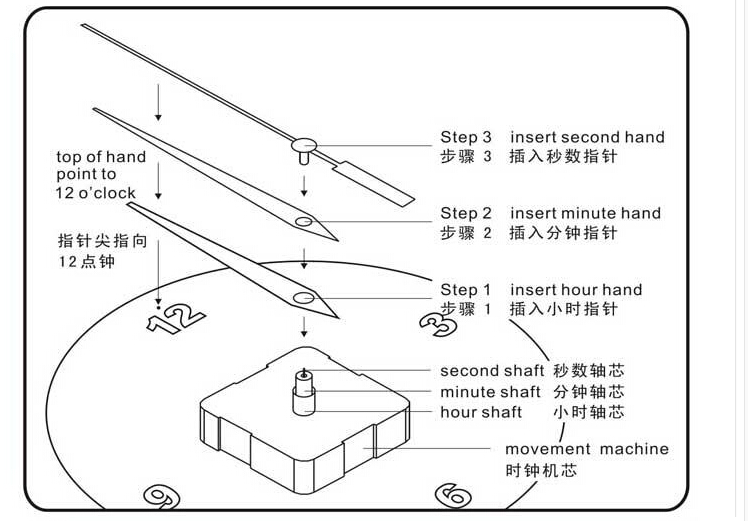 top of hand point to 12 o'clock

指针尖指向 12点钟

Step 3 insert second hand
步骤 3 插入秒数指针

Step 2 insert minute hand
步骤 2 插入分钟指针

Step 1 insert hour hand
步骤 1 插入小时指针

12

3

second shaft 秒数轴芯
minute shaft 分钟轴芯
hour shaft 小时轴芯

movement machine
时钟机芯

9

6