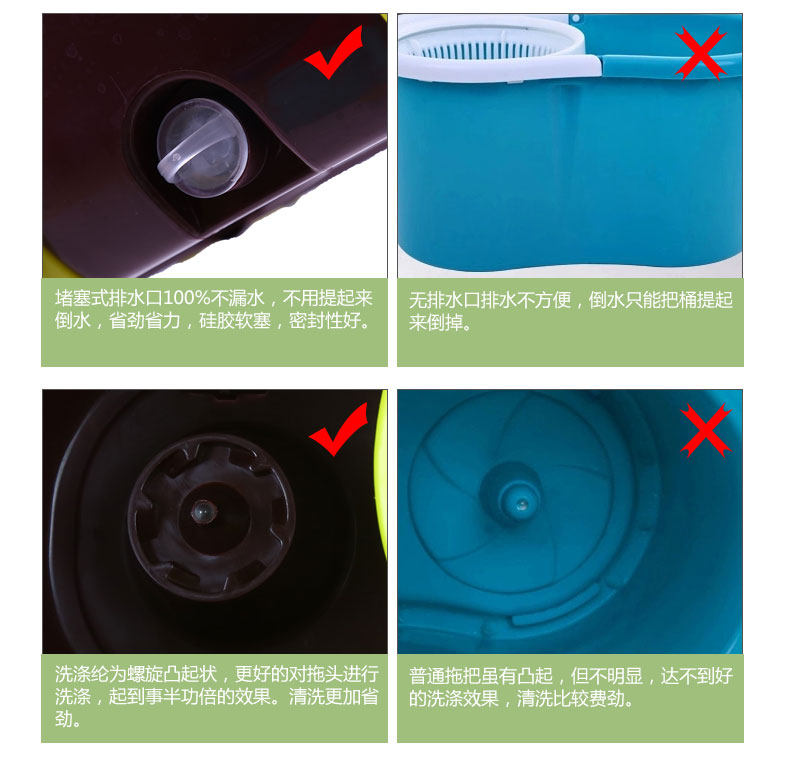 堵塞式排水口100%不漏水，不用提起来倒水，省劲省力，硅胶软塞，密封性好。

无排水口排水不方便，倒水只能把桶提起来倒掉。

洗涤纶为螺旋凸起状，更好的对拖头进行洗涤，起到事半功倍的效果。清洗更加省劲。

普通拖把虽有凸起，但不明显，达不到好的洗涤效果，清洗比较费劲。