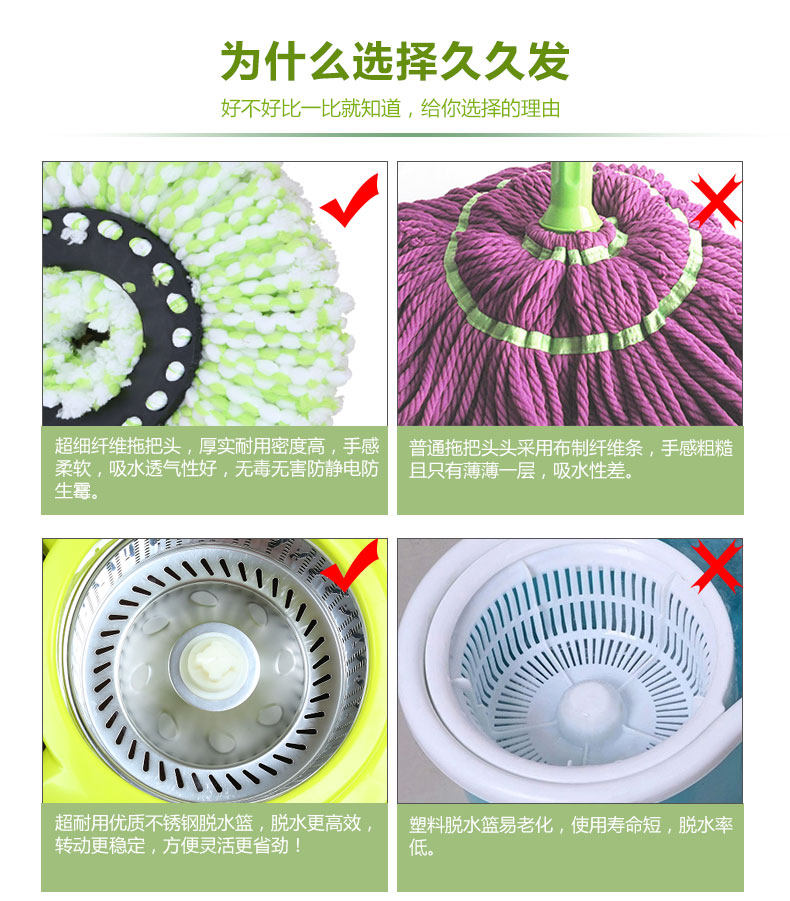 为什么选择久久发

好不好比一比就知道，给你选择的理由

超细纤维拖把头，厚实耐用密度高，手感柔软，吸水透气性好，无毒无害防静电防生霉。

普通拖把头头采用布制纤维条，手感粗糙且只有薄薄一层，吸水性差。

超耐用优质不锈钢脱水篮，脱水更高效，转动更稳定，方便灵活更省劲！

塑料脱水篮易老化，使用寿命短，脱水率低。