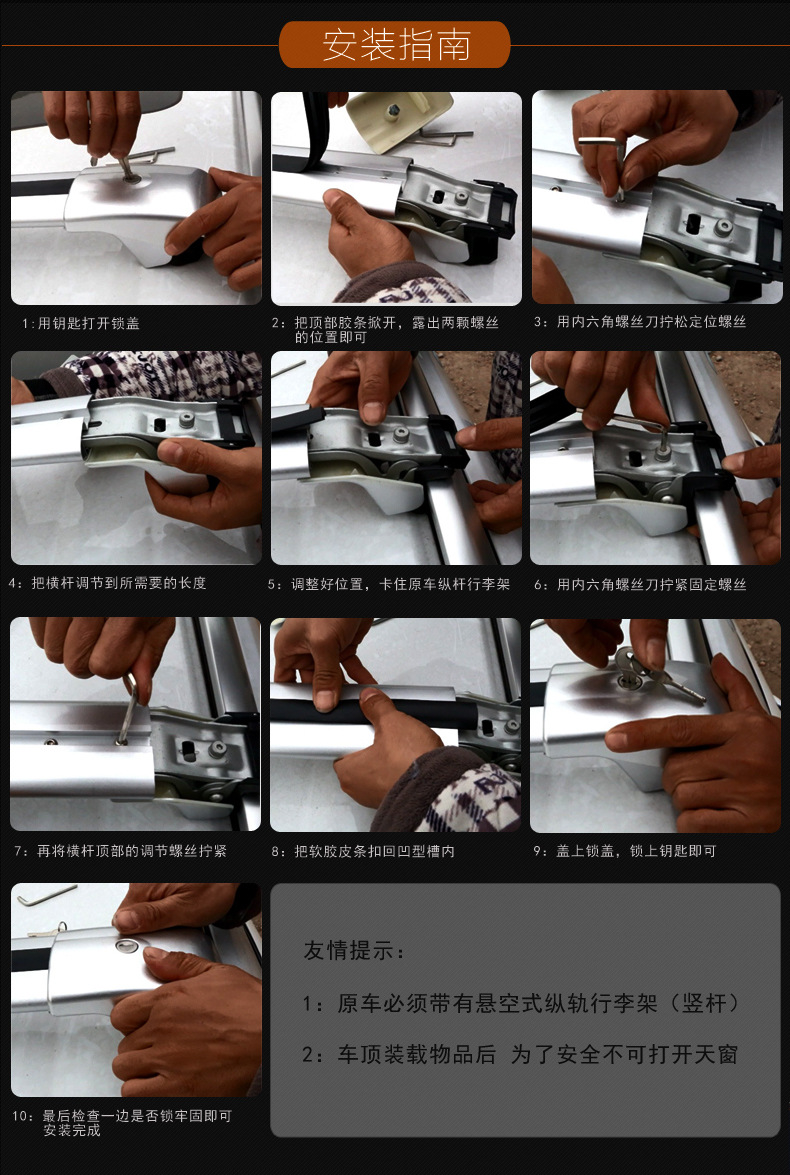 安装指南

1:用钥匙打开锁盖

2：把顶部胶条掀开，露出两颗螺丝的位置即可

3：用内六角螺丝刀拧松定位螺丝

4：把横杆调节到所需要的长度

5：调整好位置，卡住原车纵杆行李架

6：用内六角螺丝刀拧紧固定螺丝

7：再将横杆顶部的调节螺丝拧紧

8：把软胶皮条扣回凹型槽内

9：盖上锁盖，锁上钥匙即可

10：最后检查一边是否锁牢固即可 安装完成

友情提示：

1：原车必须带有悬空式纵轨行李架（竖杆）

2：车顶装载物品后 为了安全不可打开天窗