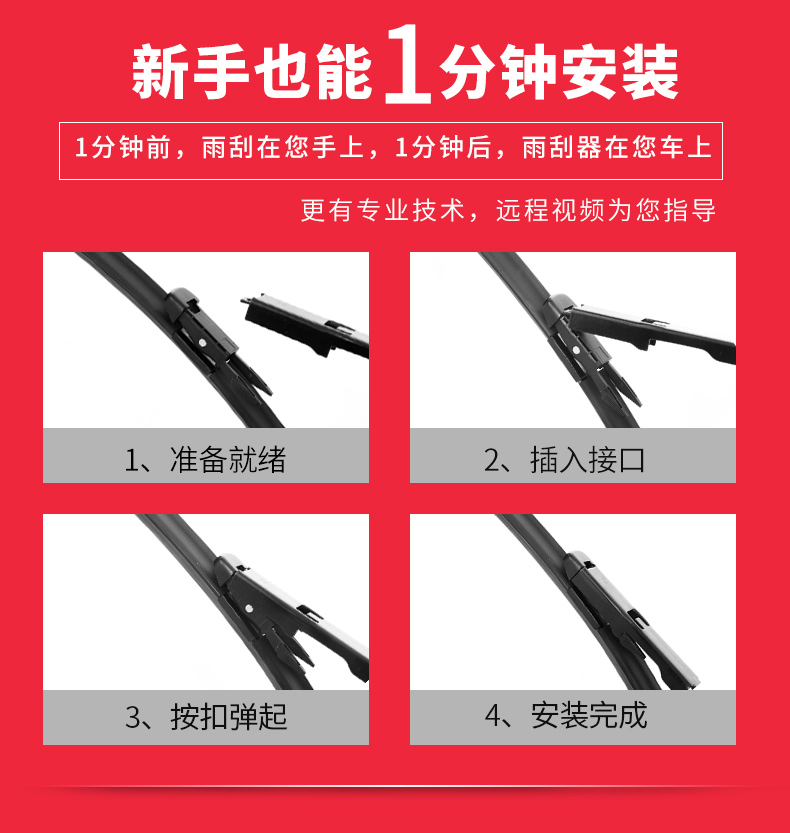 新手也能1分钟安装

1分钟前，雨刮在您手上，1分钟后，雨刮器在您车上

更有专业技术，远程视频为您指导

1、准备就绪

2、插入接口

3、按扣弹起

4、安装完成