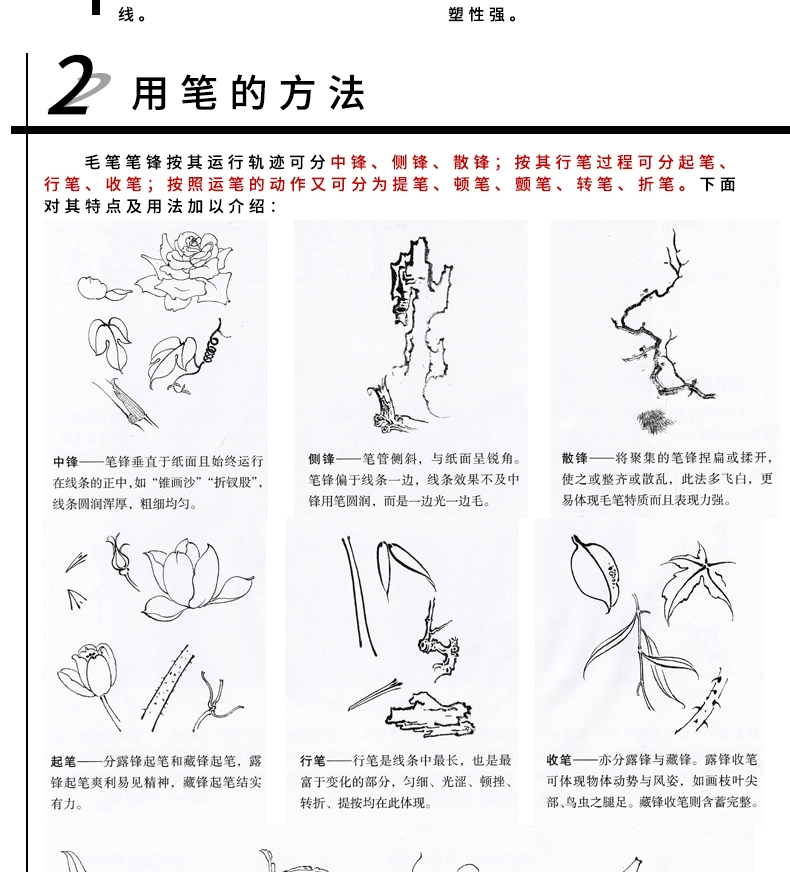 线。

塑性强。

2 用笔的方法

毛笔笔锋按其运行轨迹可分中锋、侧锋、散锋；按其行笔过程可分起笔、行笔、收笔；按照运笔的动作又可分为提笔、顿笔、颤笔、转笔、折笔。下面对其特点及用法加以介绍：

中锋——笔锋垂直于纸面且始终运行在线条的正中，如“锥画沙”“折钗股”，线条圆润浑厚，粗细均匀。

侧锋——笔管侧斜，与纸面呈锐角。笔锋偏于线条一边，线条效果不及中锋用笔圆润，而是一边光一边毛。

散锋——将聚集的笔锋捏扁或揉开，使之或整齐或散乱，此法多飞白，更易体现毛笔特质而且表现力强。

起笔——分露锋起笔和藏锋起笔，露锋起笔爽利易见精神，藏锋起笔结实有力。

行笔——行笔是线条中最长，也是最富于变化的部分，匀细、光涩、顿挫、转折、提按均在此体现。

收笔——亦分露锋与藏锋。露锋收笔可体现物体动势与风姿，如画枝叶尖部、鸟虫之腿足。藏锋收笔则含蓄完整。