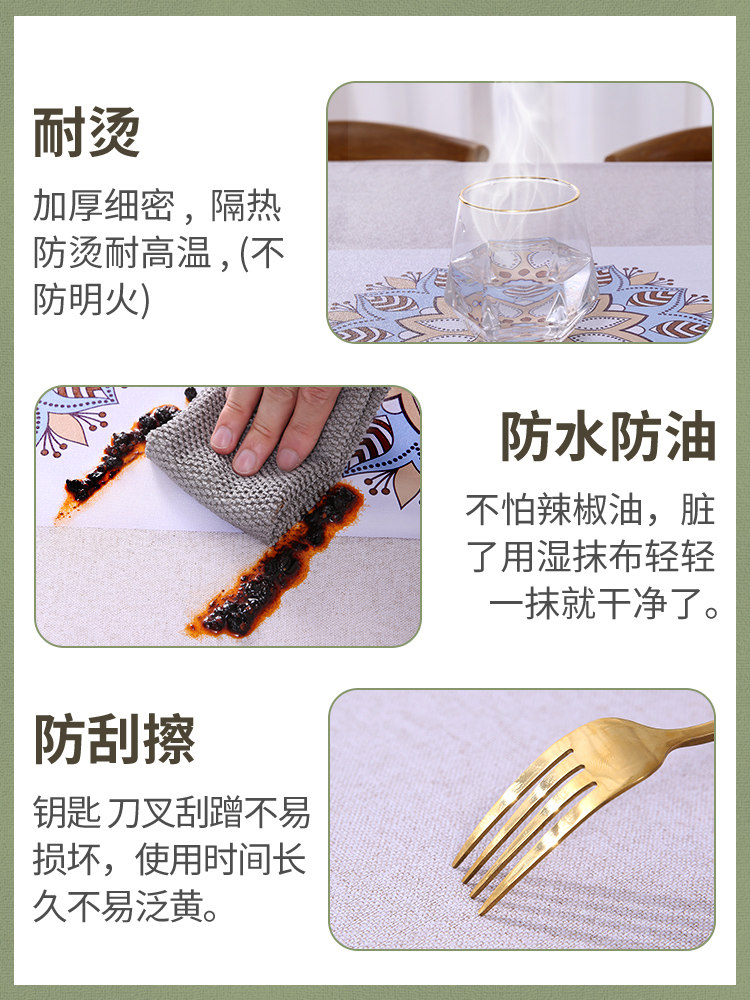 耐烫

加厚细密，隔热防烫耐高温，(不防明火)

防水防油

不怕辣椒油，脏了用湿抹布轻轻一抹就干净了。

防刮擦

钥匙 刀叉刮蹭不易损坏，使用时间长久不易泛黄。