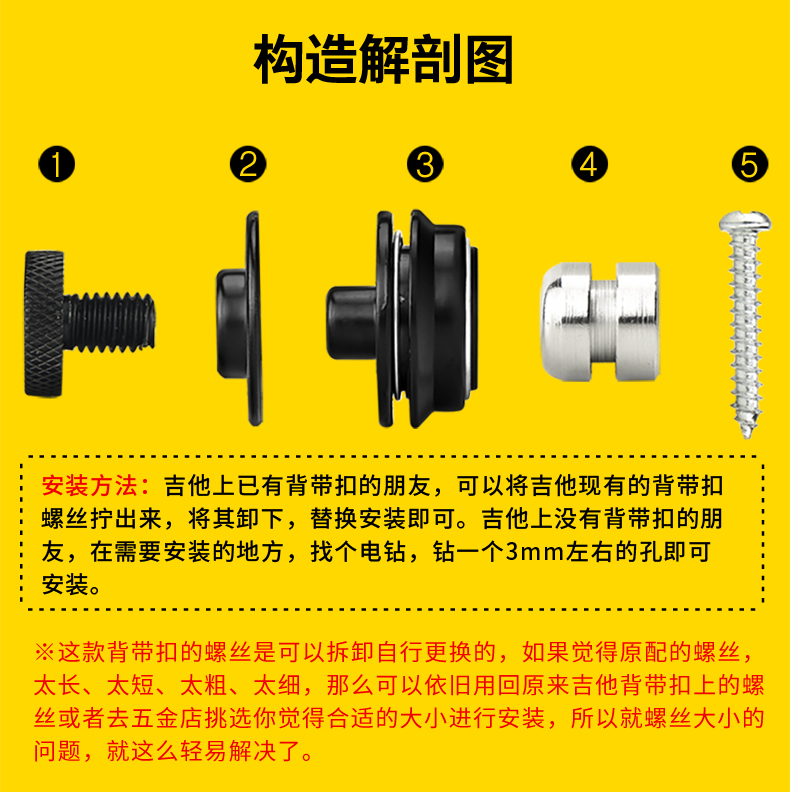 构造解剖图

❶ ❷ ❸ ❹ ❺

安装方法：吉他上已有背带扣的朋友，可以将吉他现有的背带扣螺丝拧出来，将其卸下，替换安装即可。吉他上没有背带扣的朋友，在需要安装的地方，找个电钻，钻一个3mm左右的孔即可安装。

※这款背带扣的螺丝是可以拆卸自行更换的，如果觉得原配的螺丝，太长、太短、太粗、太细，那么可以依旧用回原来吉他背带扣上的螺丝或者去五金店挑选你觉得合适的大小进行安装，所以就螺丝大小的问题，就这么轻易解决了。