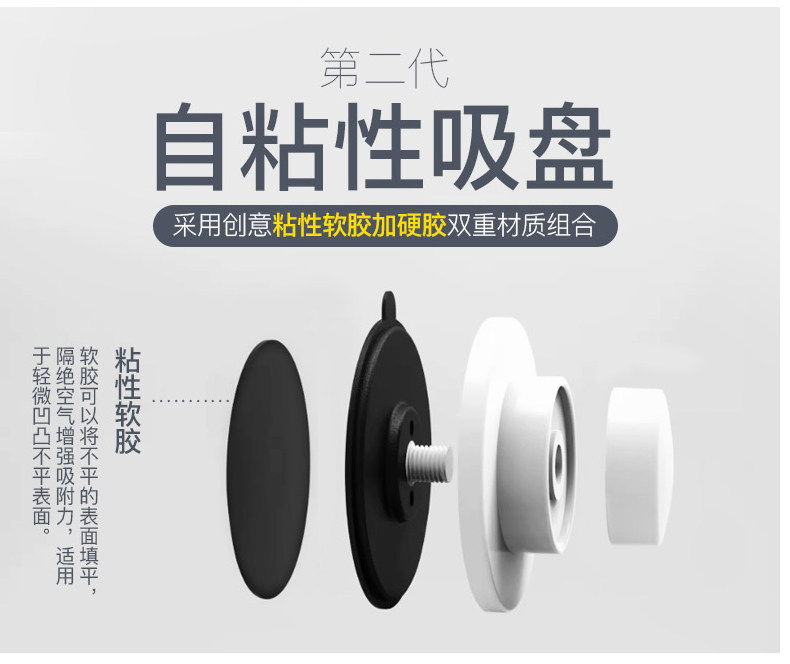 第二代
自粘性吸盘
采用创意粘性软胶加硬胶双重材质组合

粘性软胶

软胶可以将不平的表面填平，隔绝空气增强吸附力，适用于轻微凹凸不平表面。