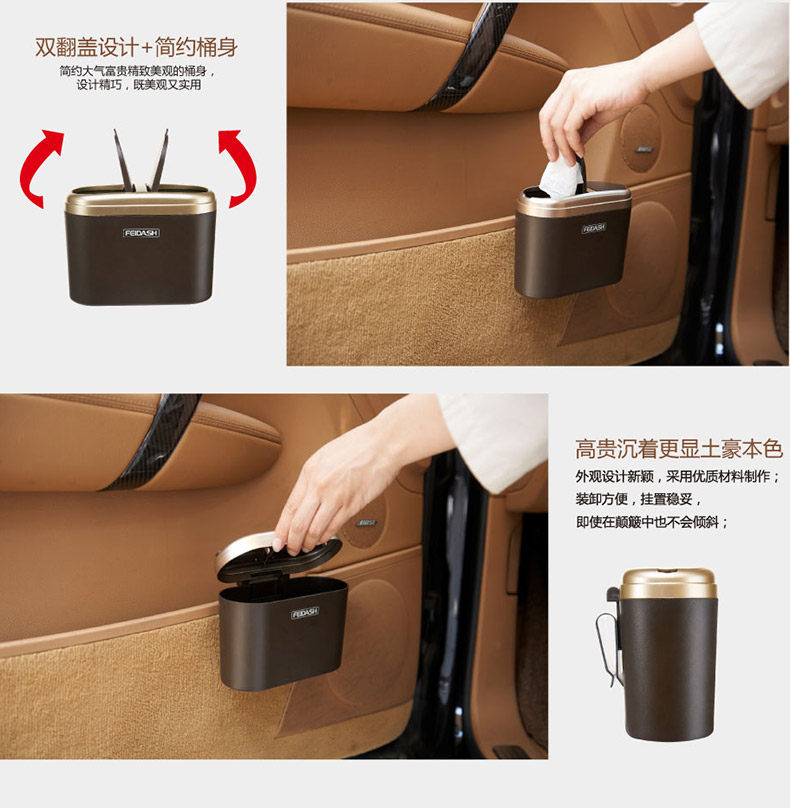 双翻盖设计+简约桶身

简约大气富贵精致美观的桶身，设计精巧，既美观又实用

FEIDASH

FEIDASH

FEIDASH

高贵沉着更显土豪本色

外观设计新颖，采用优质材料制作；
装卸方便，挂置稳妥，
即使在颠簸中也不会倾斜；