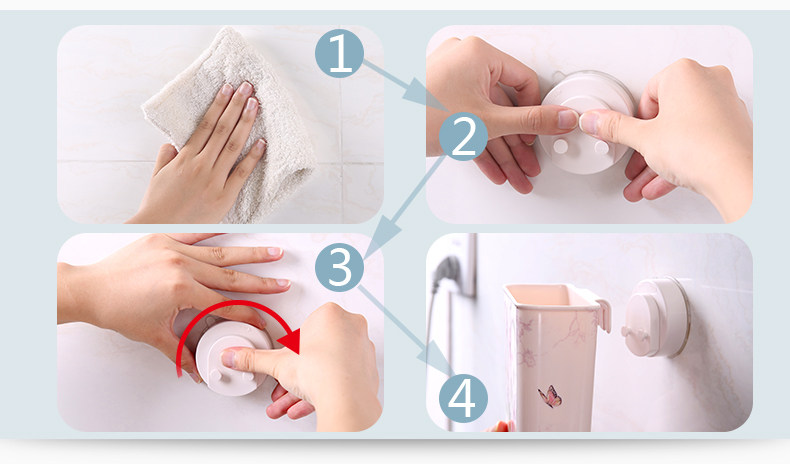 1
2
3
4