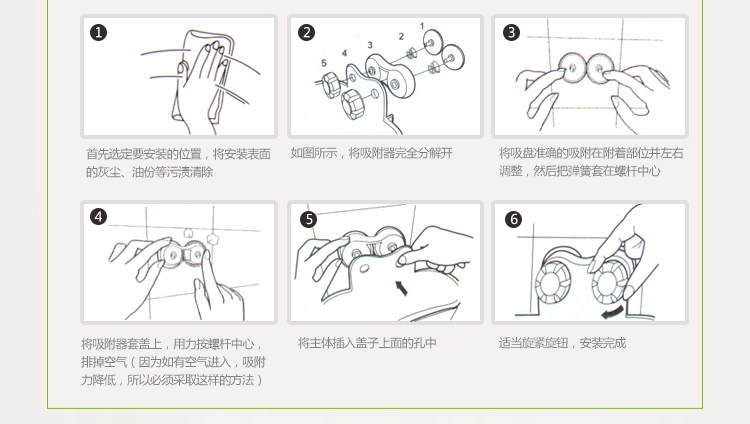 ❶

首先选定要安装的位置，将安装表面的灰尘、油份等污渍清除

❷

5 4 3 2 1

如图所示，将吸附器完全分解开

❸

将吸盘准确的吸附在附着部位并左右调整，然后把弹簧套在螺杆中心

❹

将吸附器套盖上，用力按螺杆中心，排掉空气（因为如有空气进入，吸附力降低，所以必须采取这样的方法）

❺

将主体插入盖子上面的孔中

❻

适当旋紧旋钮，安装完成