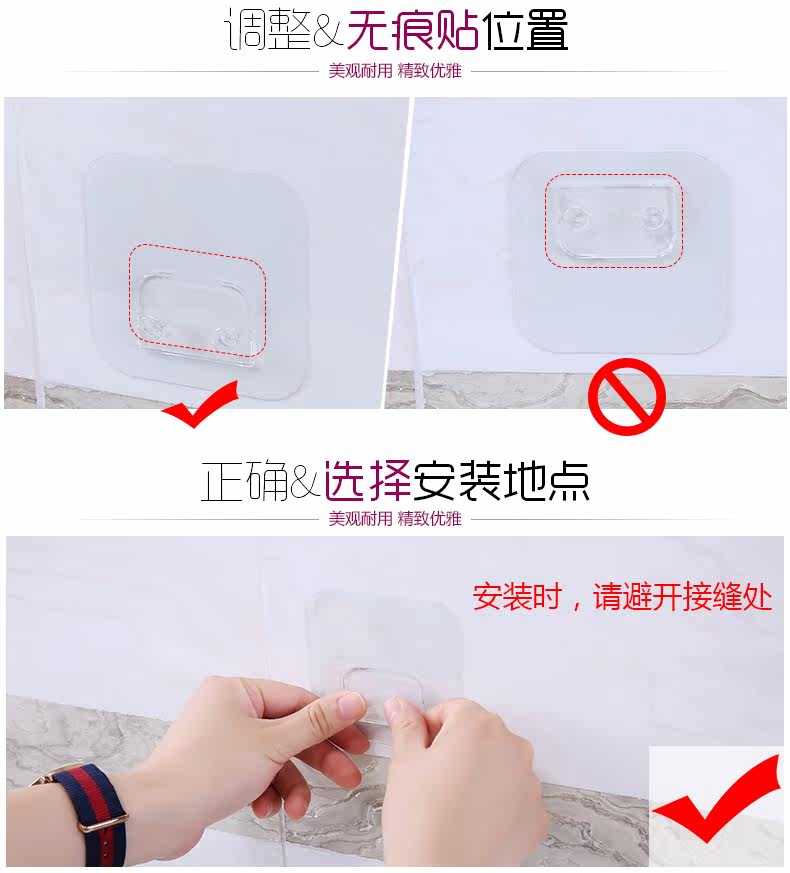 调整&无痕贴位置

美观耐用 精致优雅

正确&选择安装地点

美观耐用 精致优雅

安装时，请避开接缝处