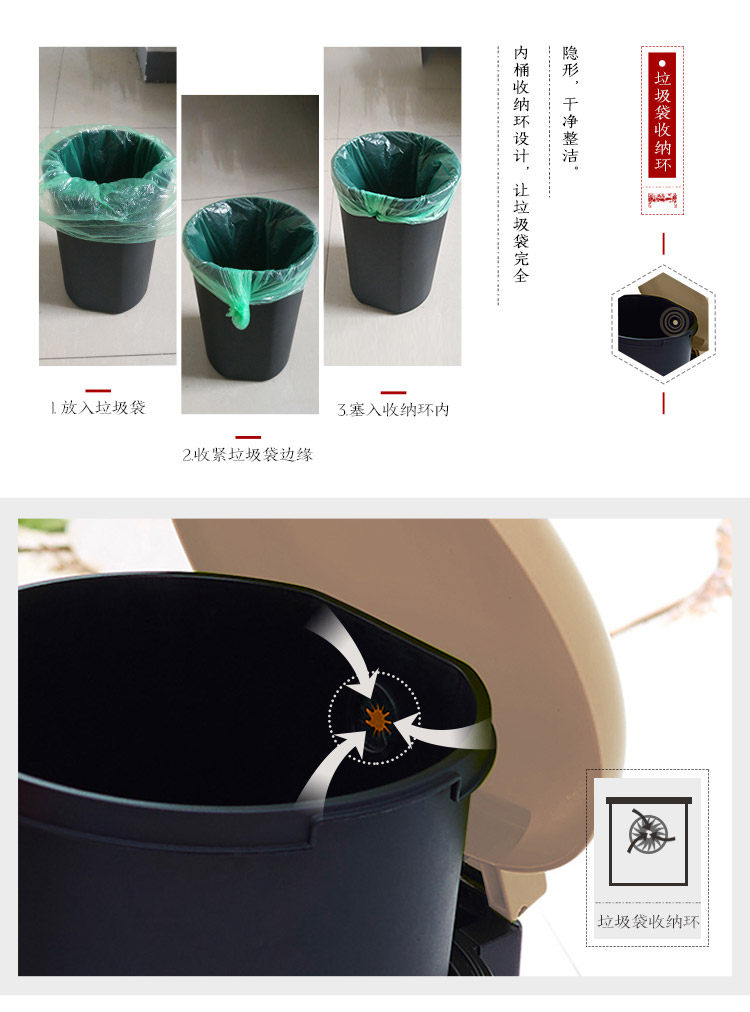 垃圾袋收纳环

内桶收纳环设计，让垃圾袋完全隐形，干净整洁。

1.放入垃圾袋

2.收紧垃圾袋边缘

3.塞入收纳环内

垃圾袋收纳环