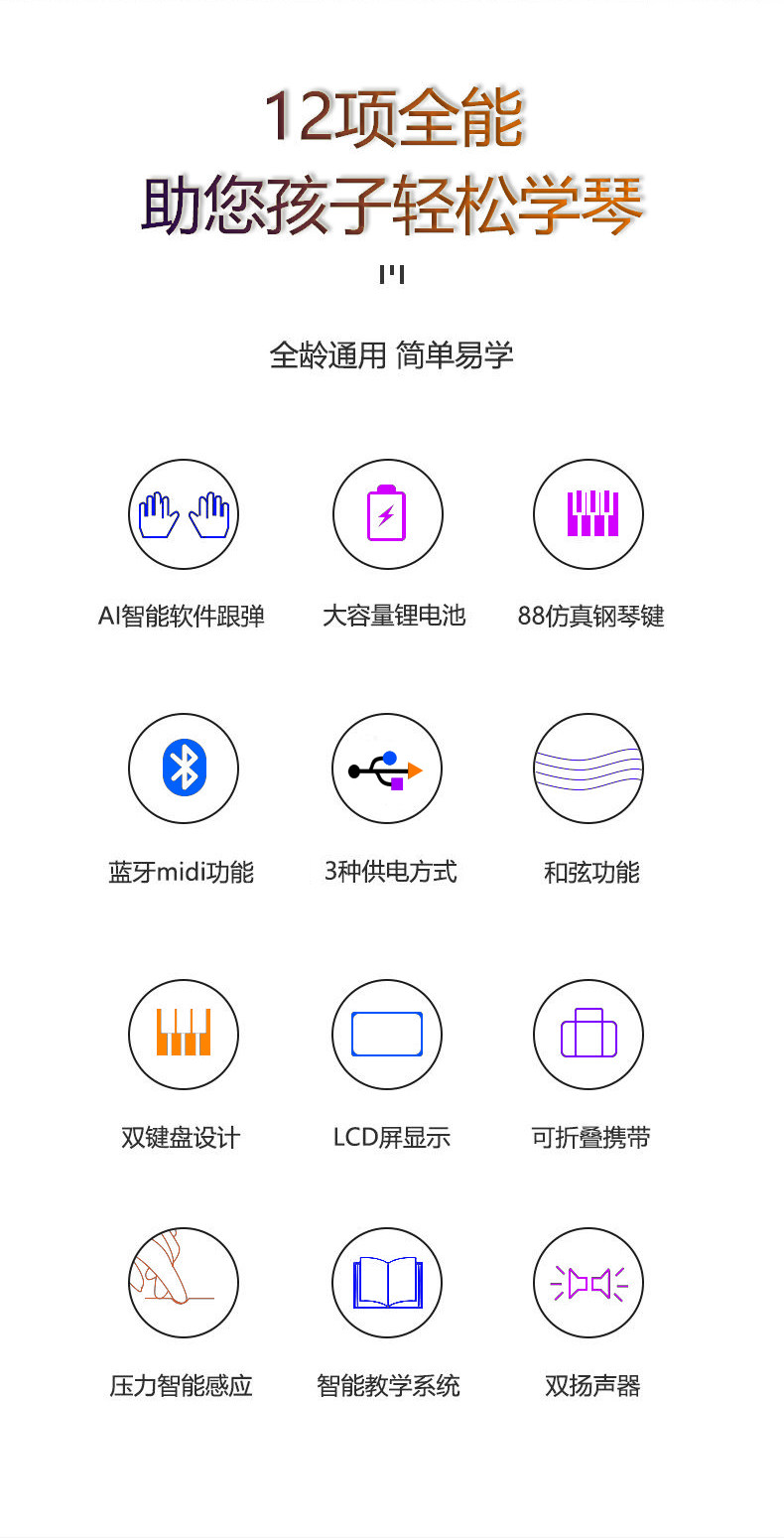 12项全能
助您孩子轻松学琴

全龄通用 简单易学

AI智能软件跟弹 大容量锂电池 88仿真钢琴键

蓝牙midi功能 3种供电方式 和弦功能

双键盘设计 LCD屏显示 可折叠携带

压力智能感应 智能教学系统 双扬声器