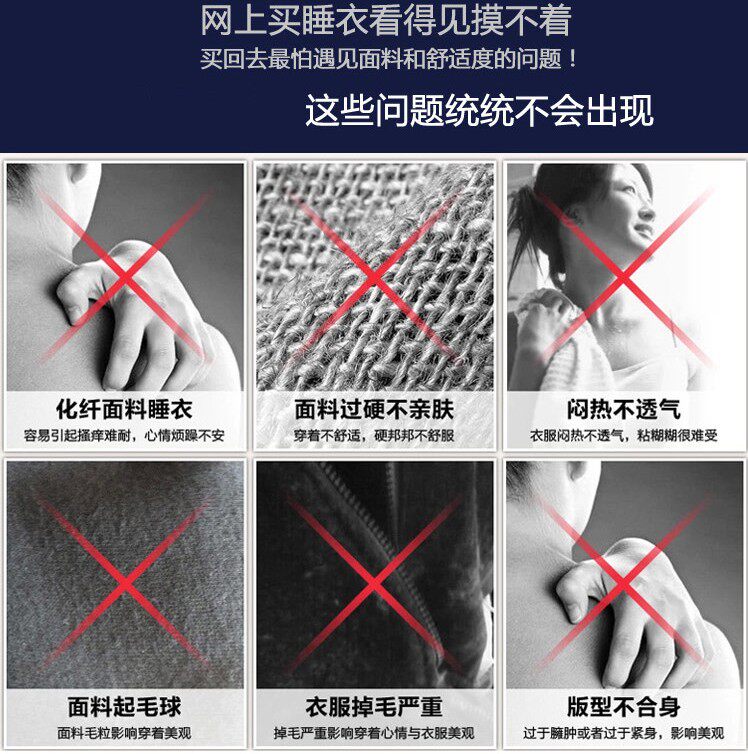 网上买睡衣看得见摸不着
买回去最怕遇见面料和舒适度的问题！

这些问题统统不会出现

化纤面料睡衣
容易引起搔痒难耐，心情烦躁不安

面料过硬不亲肤
穿着不舒适，硬邦邦不舒服

闷热不透气
衣服闷热不透气，粘糊糊很难受

面料起毛球
面料毛粒影响穿着美观

衣服掉毛严重
掉毛严重影响穿着心情与衣服美观

版型不合身
过于臃肿或者过于紧身，影响美观