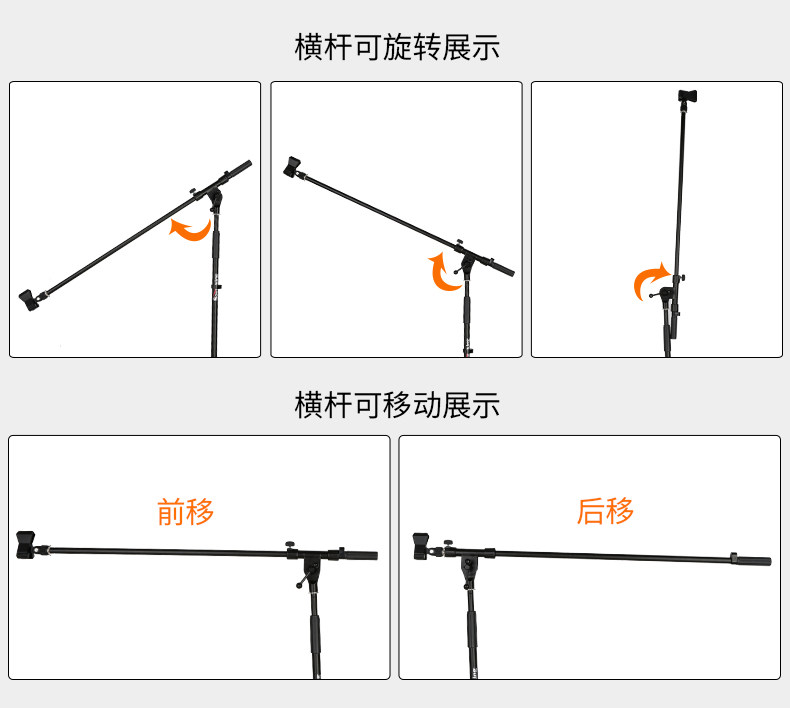 横杆可旋转展示

横杆可移动展示

前移

后移