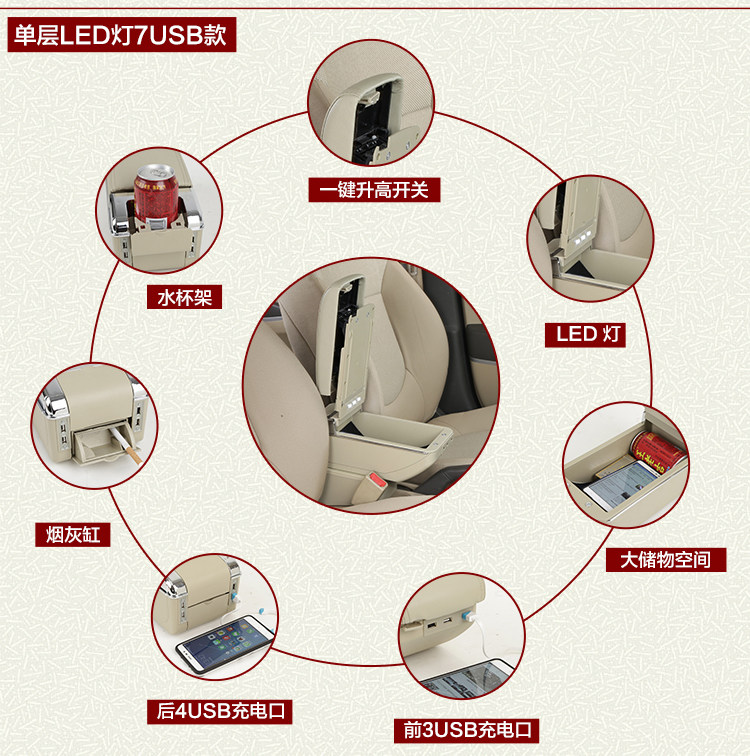 单层LED灯7USB款

一键升高开关

水杯架

LED 灯

烟灰缸

大储物空间

后4USB充电口

前3USB充电口