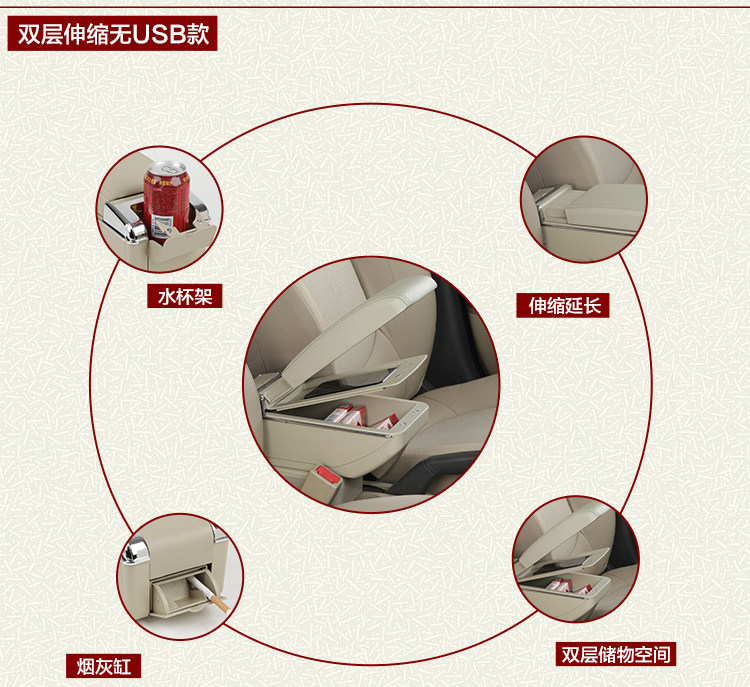 双层伸缩无USB款

水杯架

伸缩延长

烟灰缸

双层储物空间