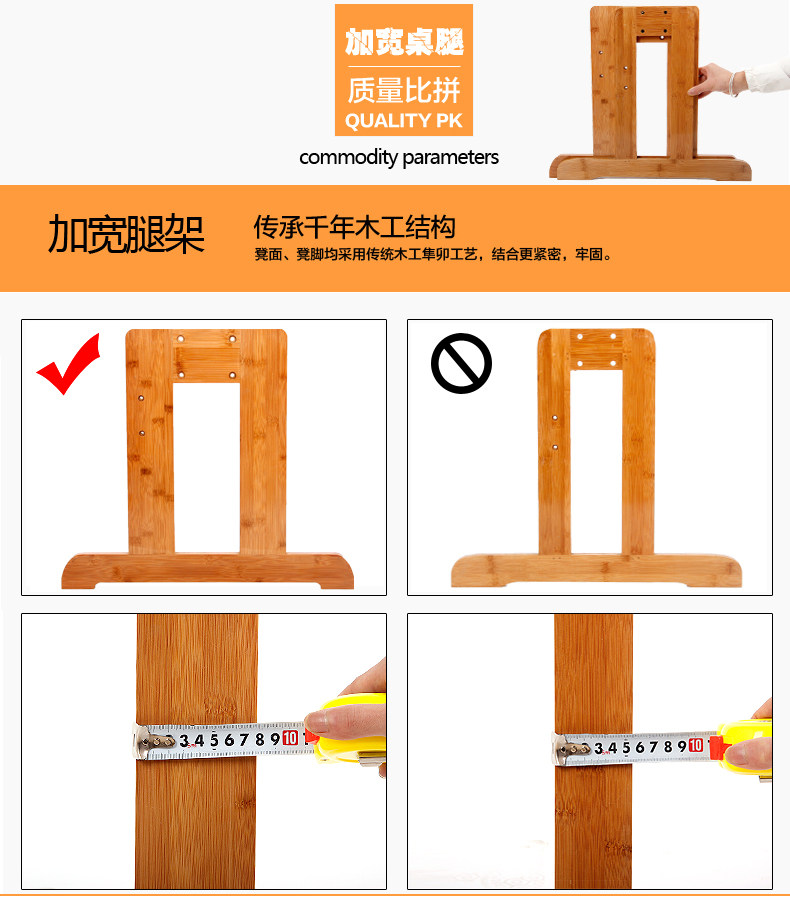 加宽桌腿
质量比拼
QUALITY PK
commodity parameters

加宽腿架
传承千年木工结构
凳面、凳脚均采用传统木工隼卯工艺，结合更紧密，牢固。

3 4 5 6 7 8 9 10

3 4 5 6 7 8 9 10