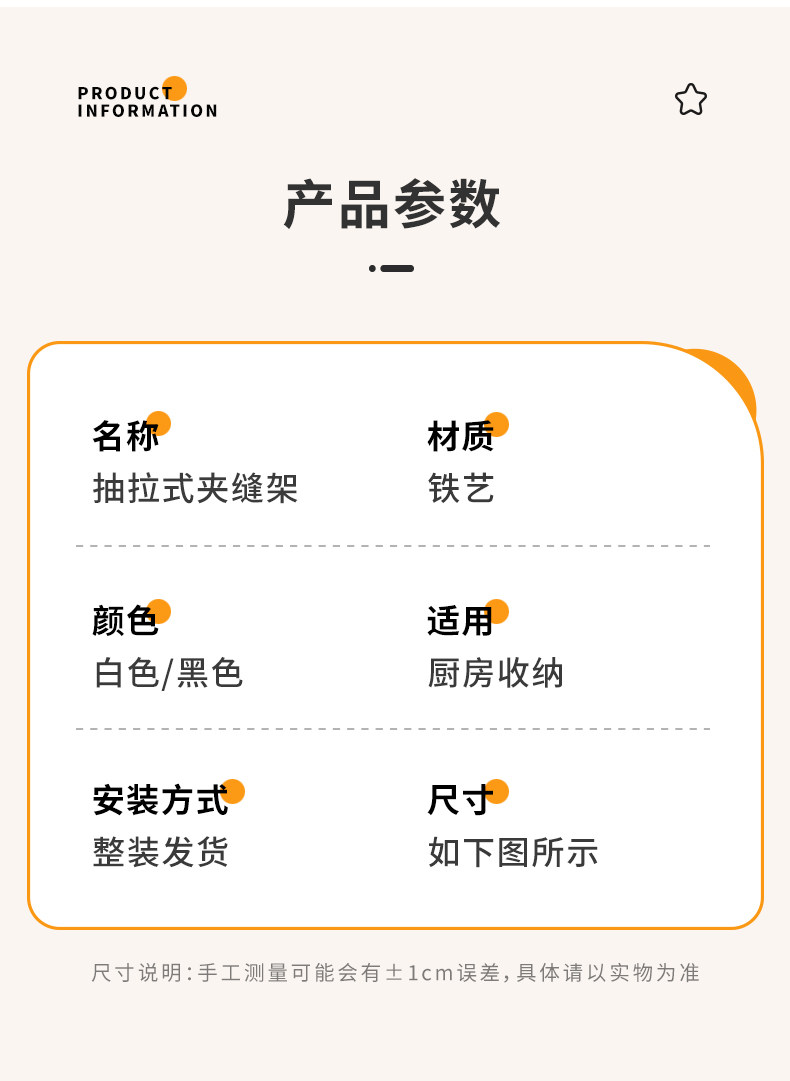 PRODUCT
INFORMATION

产品参数

名称
抽拉式夹缝架

材质
铁艺

颜色
白色/黑色

适用
厨房收纳

安装方式
整装发货

尺寸
如下图所示

尺寸说明:手工测量可能会有±1cm误差,具体请以实物为准