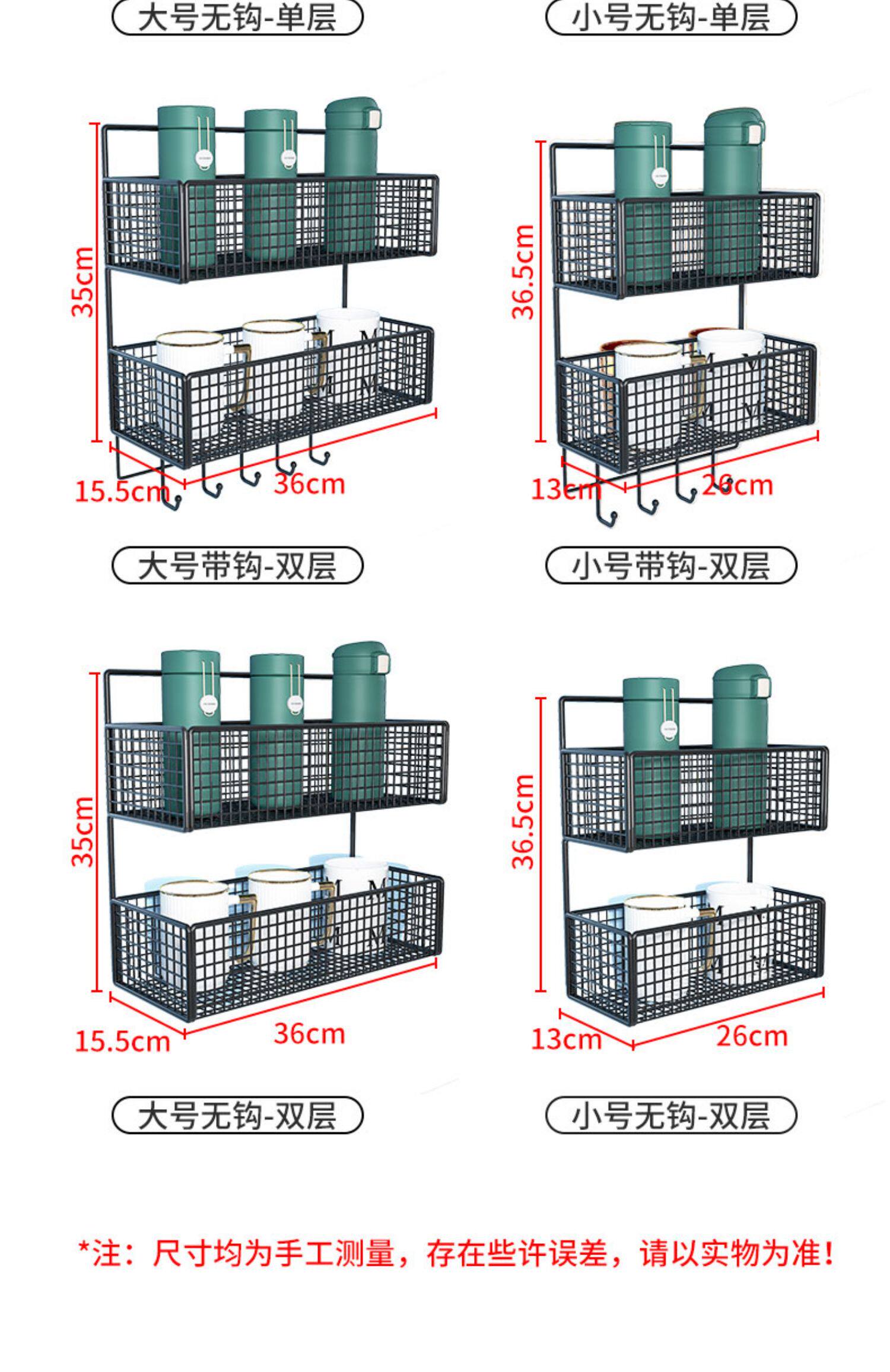 大号无钩-单层

小号无钩-单层

35cm

15.5cm

36cm

36.5cm

13cm

26cm

大号带钩-双层

小号带钩-双层

35cm

15.5cm

36cm

36.5cm

13cm

26cm

大号无钩-双层

小号无钩-双层

*注：尺寸均为手工测量，存在些许误差，请以实物为准！