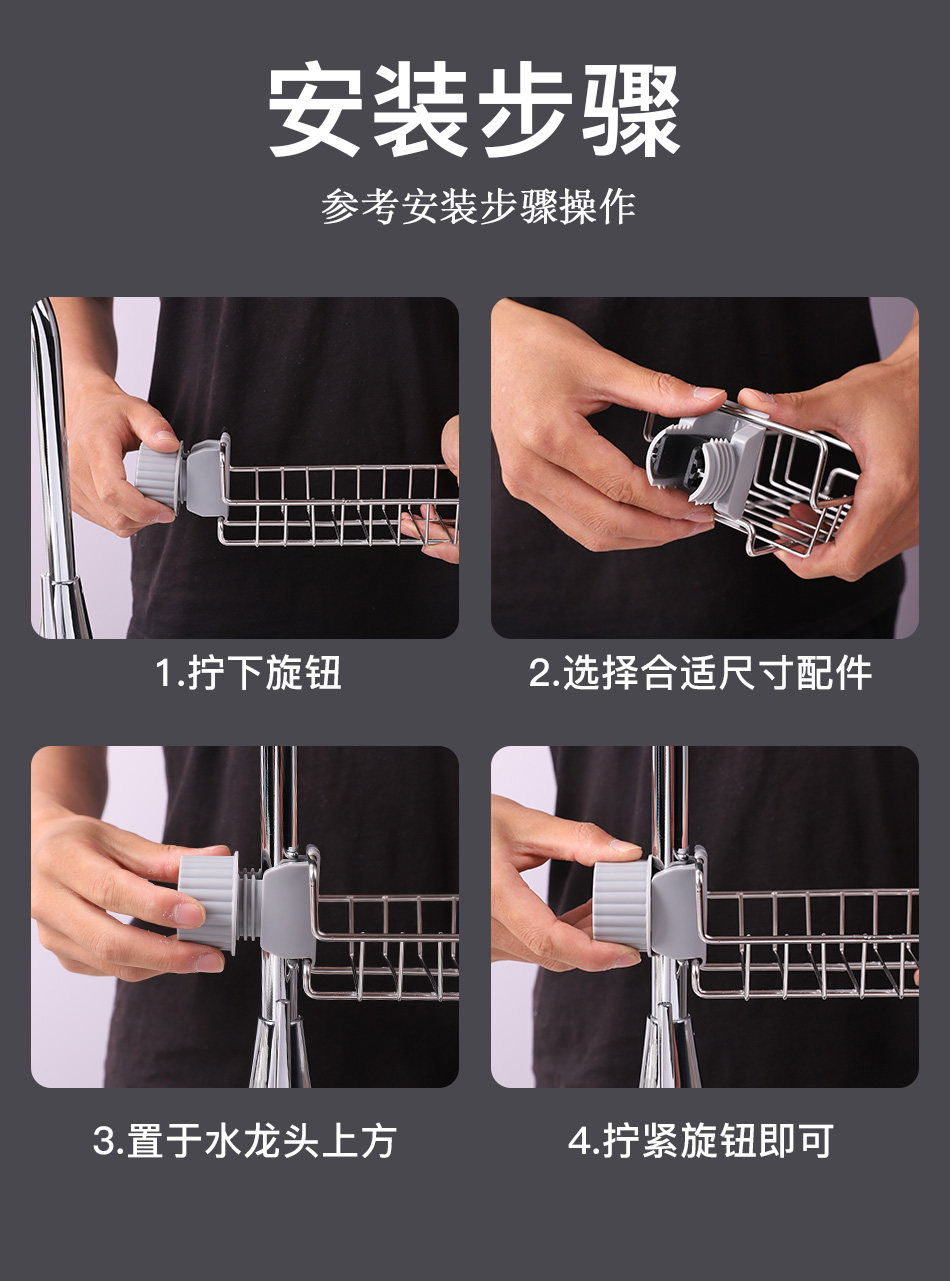 安装步骤

参考安装步骤操作

1.拧下旋钮

2.选择合适尺寸配件

3.置于水龙头上方

4.拧紧旋钮即可