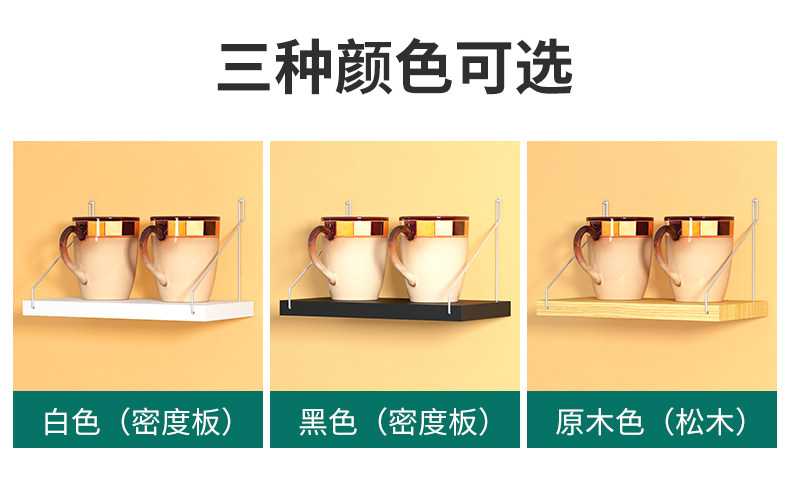 三种颜色可选

白色（密度板）

黑色（密度板）

原木色（松木）