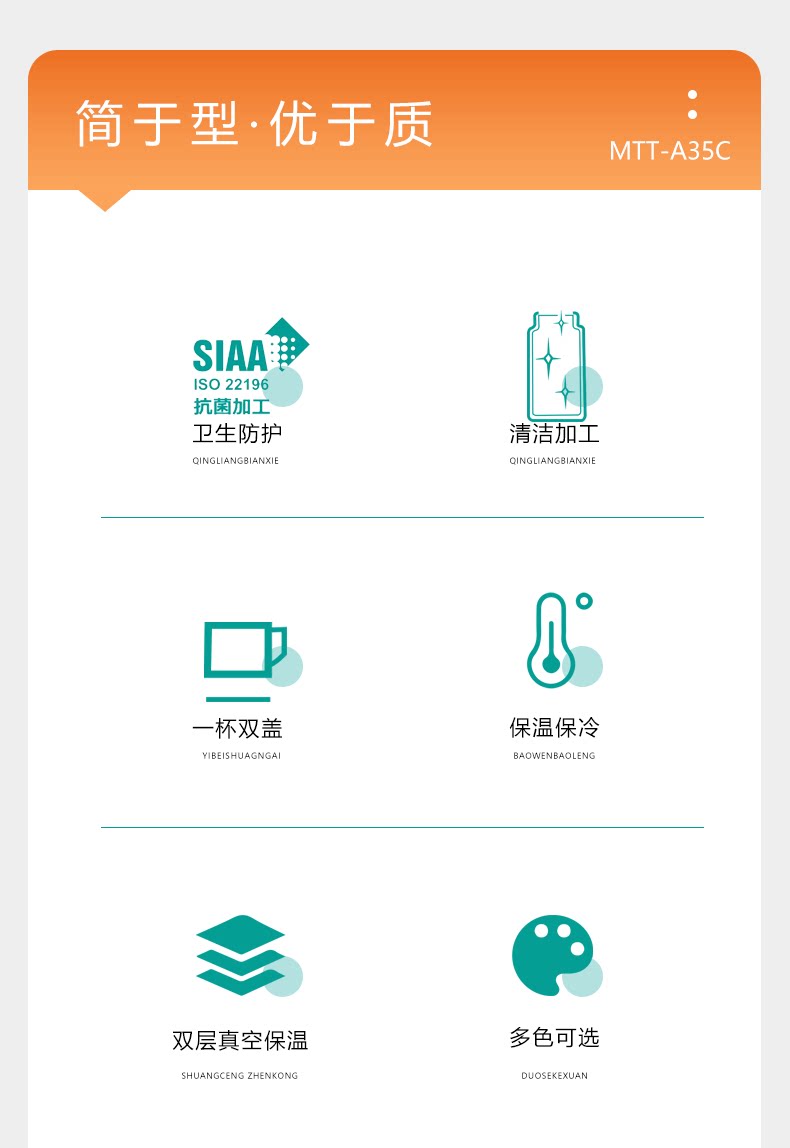 简于型·优于质

MTT-A35C

SIAA
ISO 22196
抗菌加工

卫生防护
QINGLIANGBIANXIE

清洁加工
QINGLIANGBIANXIE

一杯双盖
YIBEISHUAGNGAI

保温保冷
BAOWENBAOLENG

双层真空保温
SHUANGCENG ZHENKONG

多色可选
DUOSEKEXUAN