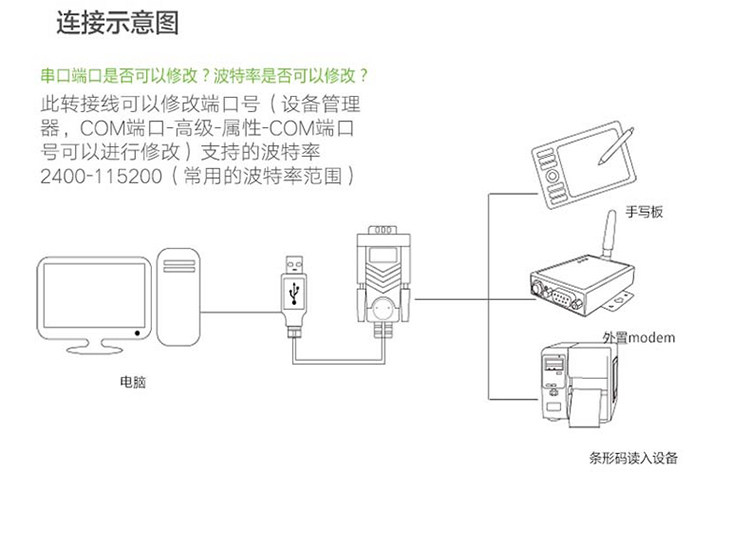 连接示意图

串口端口是否可以修改？波特率是否可以修改？

此转接线可以修改端口号（设备管理器，COM端口-高级-属性-COM端口号可以进行修改）支持的波特率2400-115200（常用的波特率范围）

手写板

外置modem

电脑

条形码读入设备