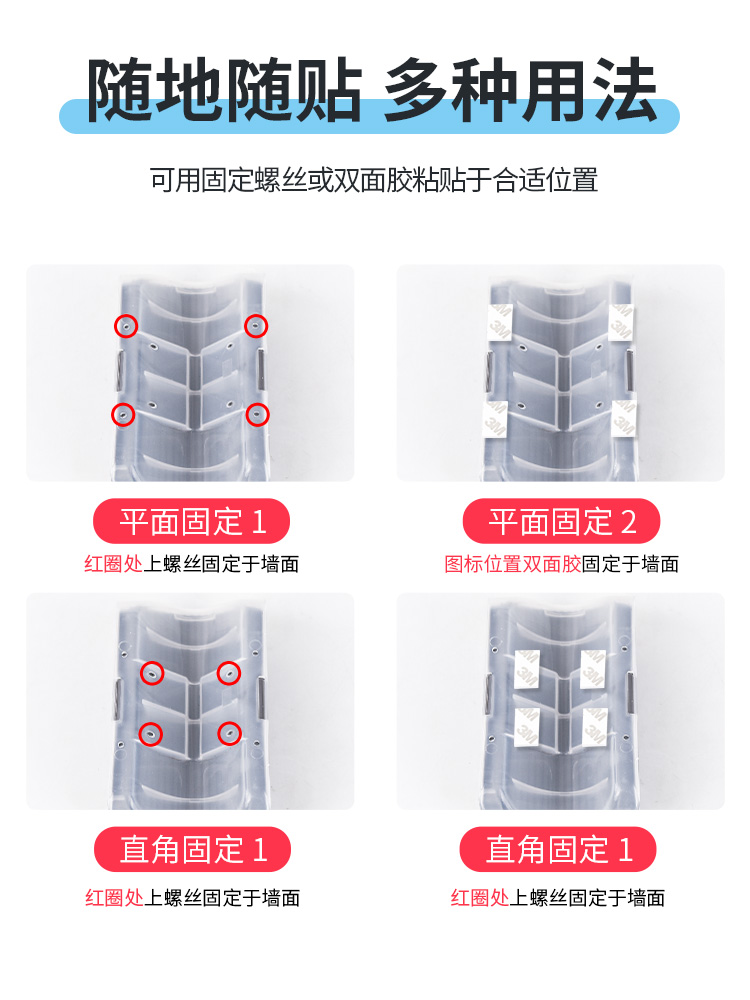 随地随贴 多种用法

可用固定螺丝或双面胶粘贴于合适位置

3M 3M 3M 3M

平面固定 1

红圈处上螺丝固定于墙面

平面固定 2

图标位置双面胶固定于墙面

3M 3M 3M 3M

直角固定 1

红圈处上螺丝固定于墙面

直角固定 1

红圈处上螺丝固定于墙面