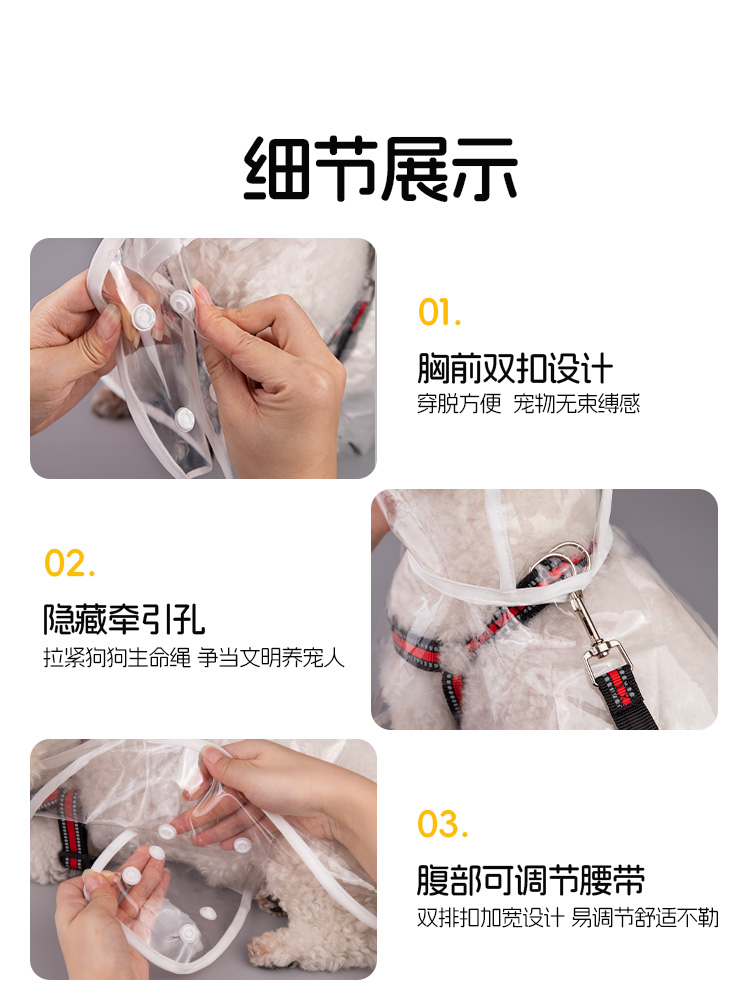 细节展示

01.

胸前双扣设计

穿脱方便 宠物无束缚感

02.

隐藏牵引孔

拉紧狗狗生命绳 争当文明养宠人

03.

腹部可调节腰带

双排扣加宽设计 易调节舒适不勒