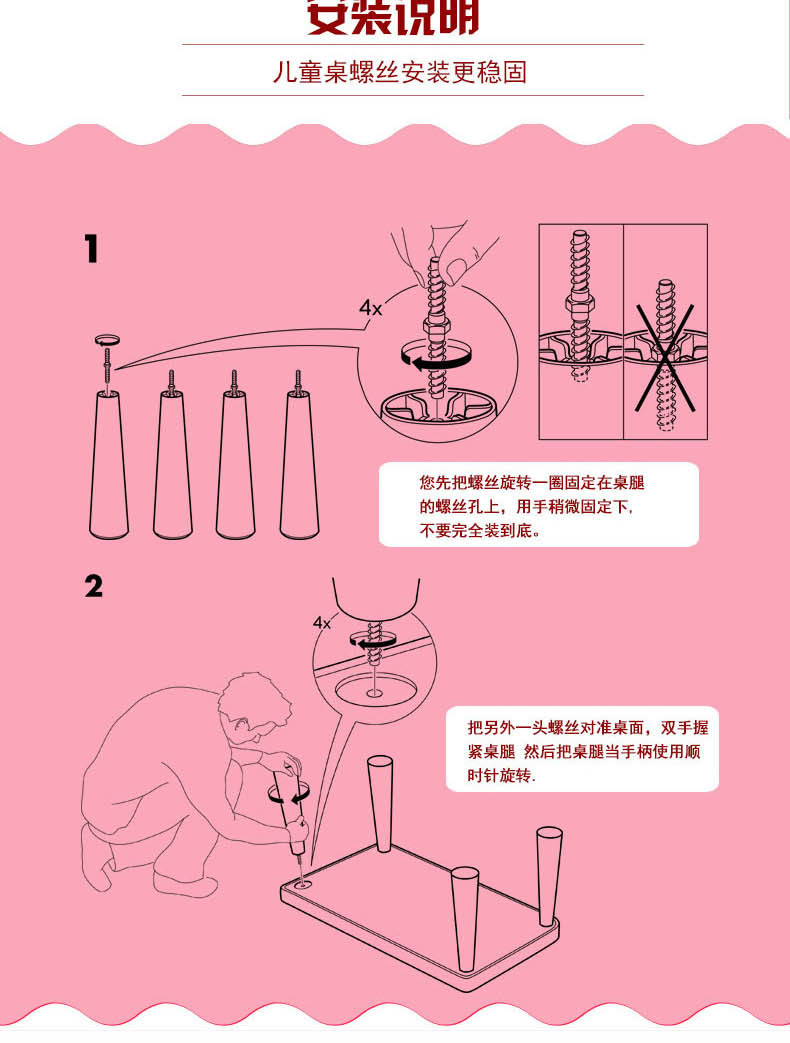 安装说明

儿童桌螺丝安装更稳固

1

4x

您先把螺丝旋转一圈固定在桌腿的螺丝孔上，用手稍微固定下，不要完全装到底。

2

4x

把另外一头螺丝对准桌面，双手握紧桌腿 然后把桌腿当手柄使用顺时针旋转.