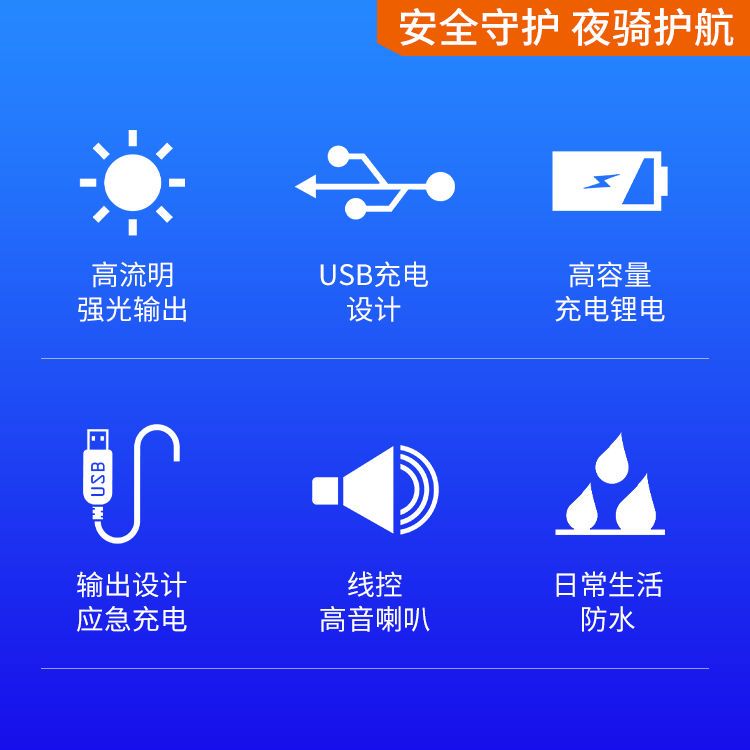 安全守护 夜骑护航

高流明
强光输出

USB充电
设计

高容量
充电锂电

USB

输出设计
应急充电

线控
高音喇叭

日常生活
防水