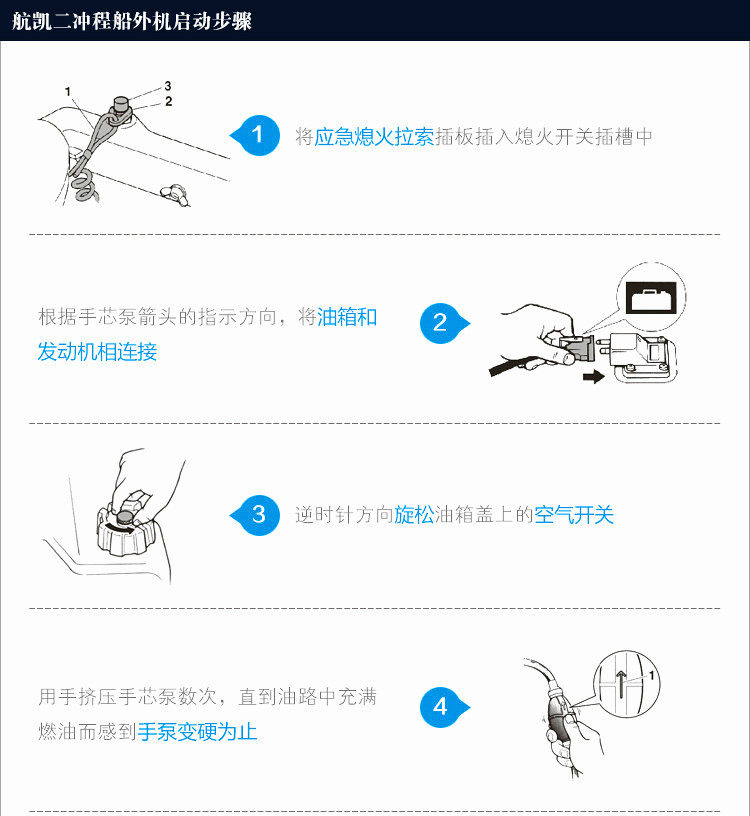 航凯二冲程船外机启动步骤

1
3
2
1 将应急熄火拉索插板插入熄火开关插槽中

根据手芯泵箭头的指示方向，将油箱和发动机相连接 2

3 逆时针方向旋松油箱盖上的空气开关

用手挤压手芯泵数次，直到油路中充满燃油而感到手泵变硬为止 4
1