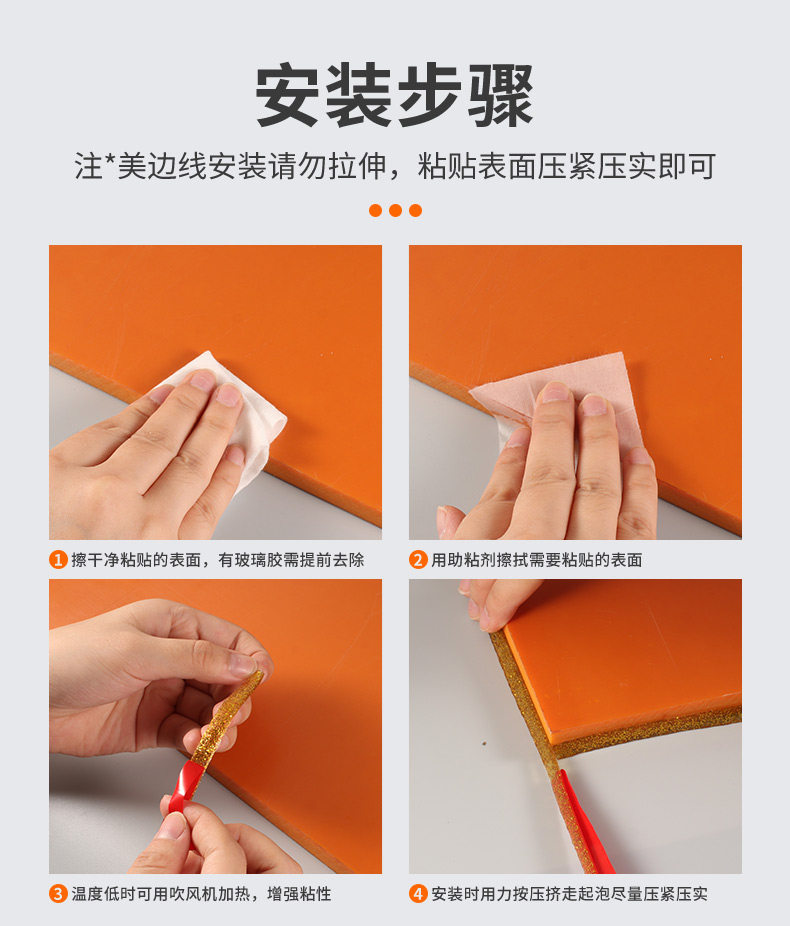 安装步骤

注*美边线安装请勿拉伸，粘贴表面压紧压实即可

1 擦干净粘贴的表面，有玻璃胶需提前去除

2 用助粘剂擦拭需要粘贴的表面

3 温度低时可用吹风机加热，增强粘性

4 安装时用力按压挤走起泡尽量压紧压实