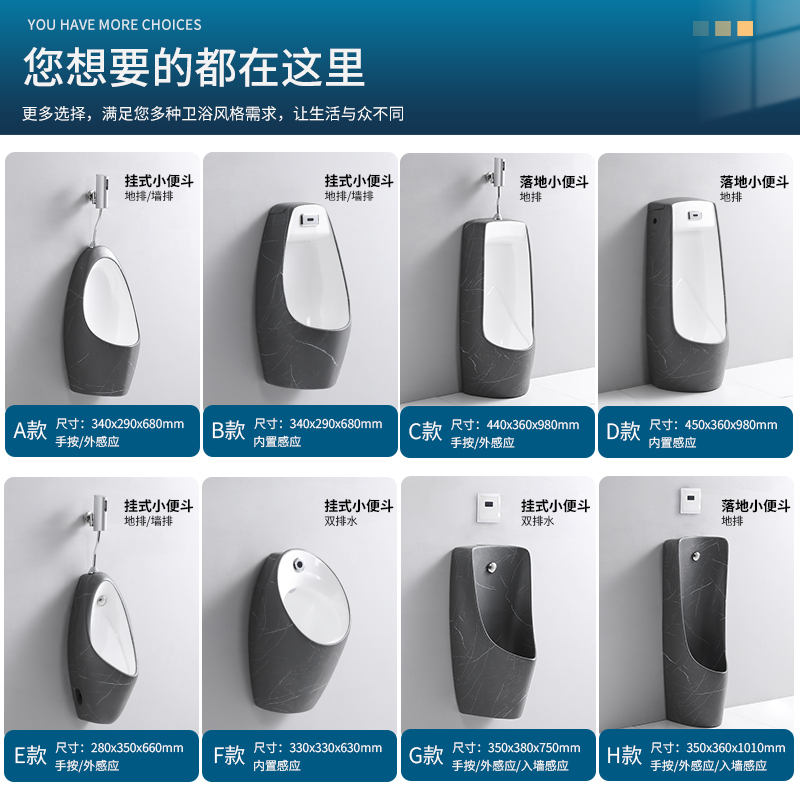 YOU HAVE MORE CHOICES

您想要的都在这里

更多选择，满足您多种卫浴风格需求，让生活与众不同

挂式小便斗
地排/墙排

A款 尺寸：340x290x680mm
手按/外感应

挂式小便斗
地排/墙排

B款 尺寸：340x290x680mm
内置感应

落地小便斗
地排

C款 尺寸：440x360x980mm
手按/外感应

落地小便斗
地排

D款 尺寸：450x360x980mm
内置感应

挂式小便斗
地排/墙排

E款 尺寸：280x350x660mm
手按/外感应

挂式小便斗
双排水

F款 尺寸：330x330x630mm
内置感应

挂式小便斗
双排水

G款 尺寸：350x380x750mm
手按/外感应/入墙感应

落地小便斗
地排

H款 尺寸：350x360x1010mm
手按/外感应/入墙感应