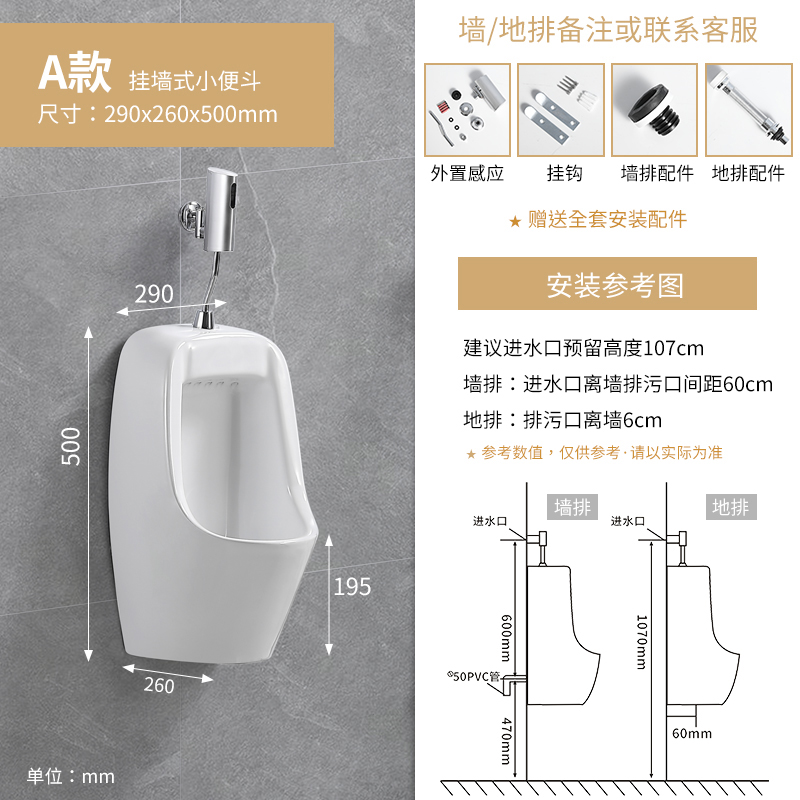 A款 挂墙式小便斗
尺寸：290x260x500mm

290
500
195
260

单位：mm

墙/地排备注或联系客服

外置感应
挂钩
墙排配件
地排配件

★ 赠送全套安装配件

安装参考图

建议进水口预留高度107cm
墙排：进水口离墙排污口间距60cm
地排：排污口离墙6cm

★ 参考数值，仅供参考·请以实际为准

墙排
进水口
600mm
Φ50PVC管
470mm

地排
进水口
1070mm
60mm